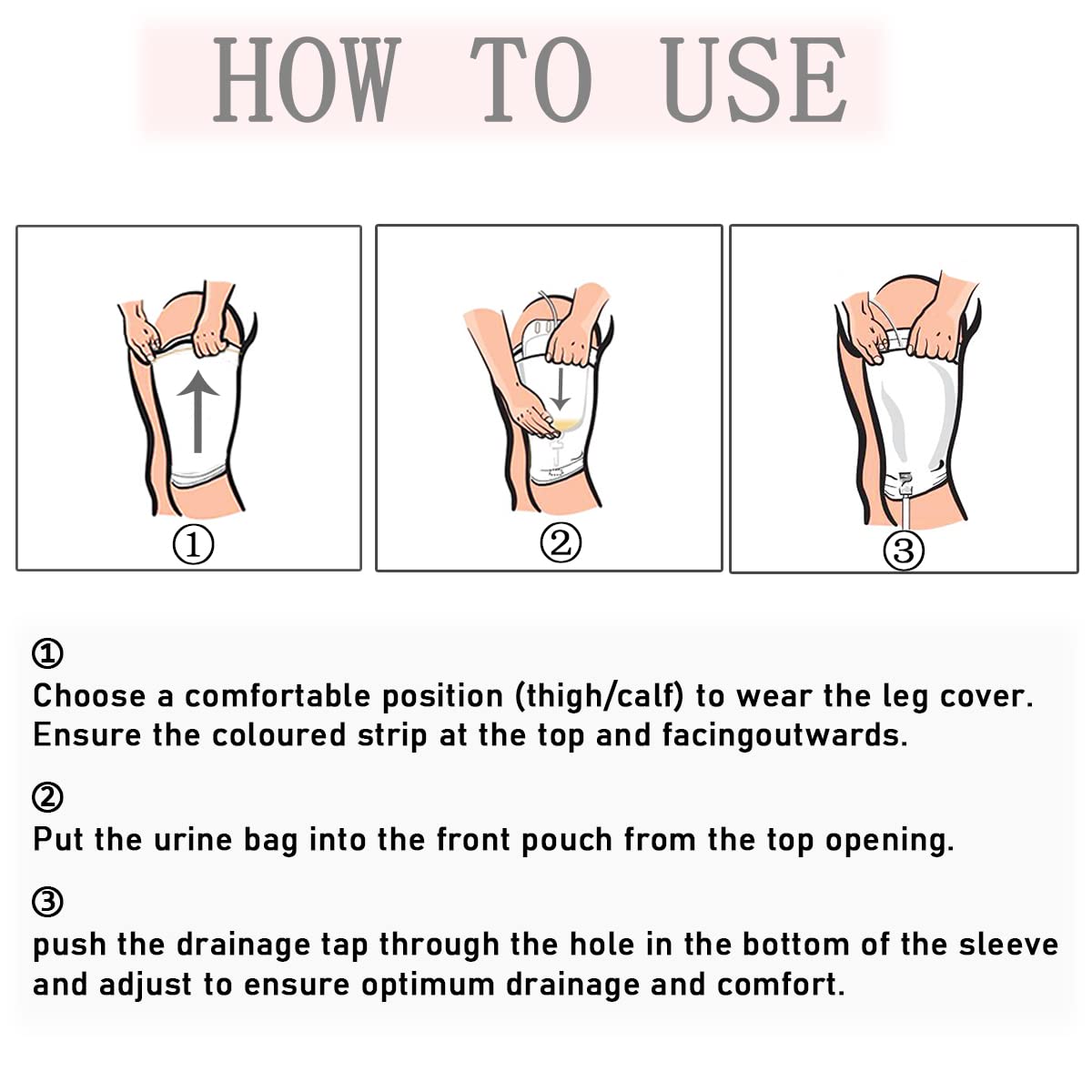 HOW TO USE

①

②

③

①
Choose a comfortable position (thigh/calf) to wear the leg cover. Ensure the coloured strip at the top and facingoutwards.

②
Put the urine bag into the front pouch from the top opening.

③
push the drainage tap through the hole in the bottom of the sleeve and adjust to ensure optimum drainage and comfort.