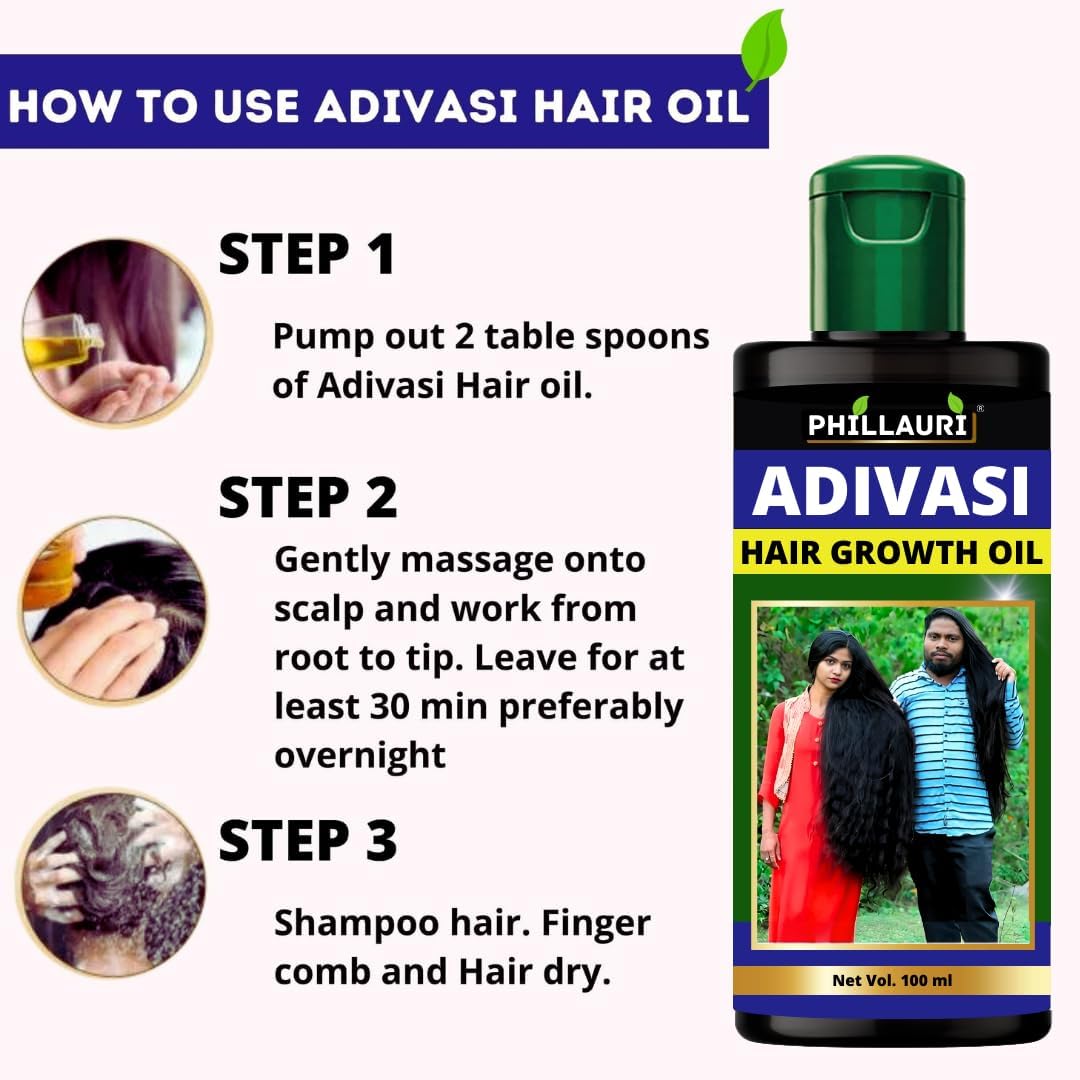 HOW TO USE ADIVASI HAIR OIL

STEP 1

Pump out 2 table spoons of Adivasi Hair oil.

STEP 2

Gently massage onto scalp and work from root to tip. Leave for at least 30 min preferably overnight

STEP 3

Shampoo hair. Finger comb and Hair dry.

PHILLAURI®

ADIVASI

HAIR GROWTH OIL

Net Vol. 100 ml