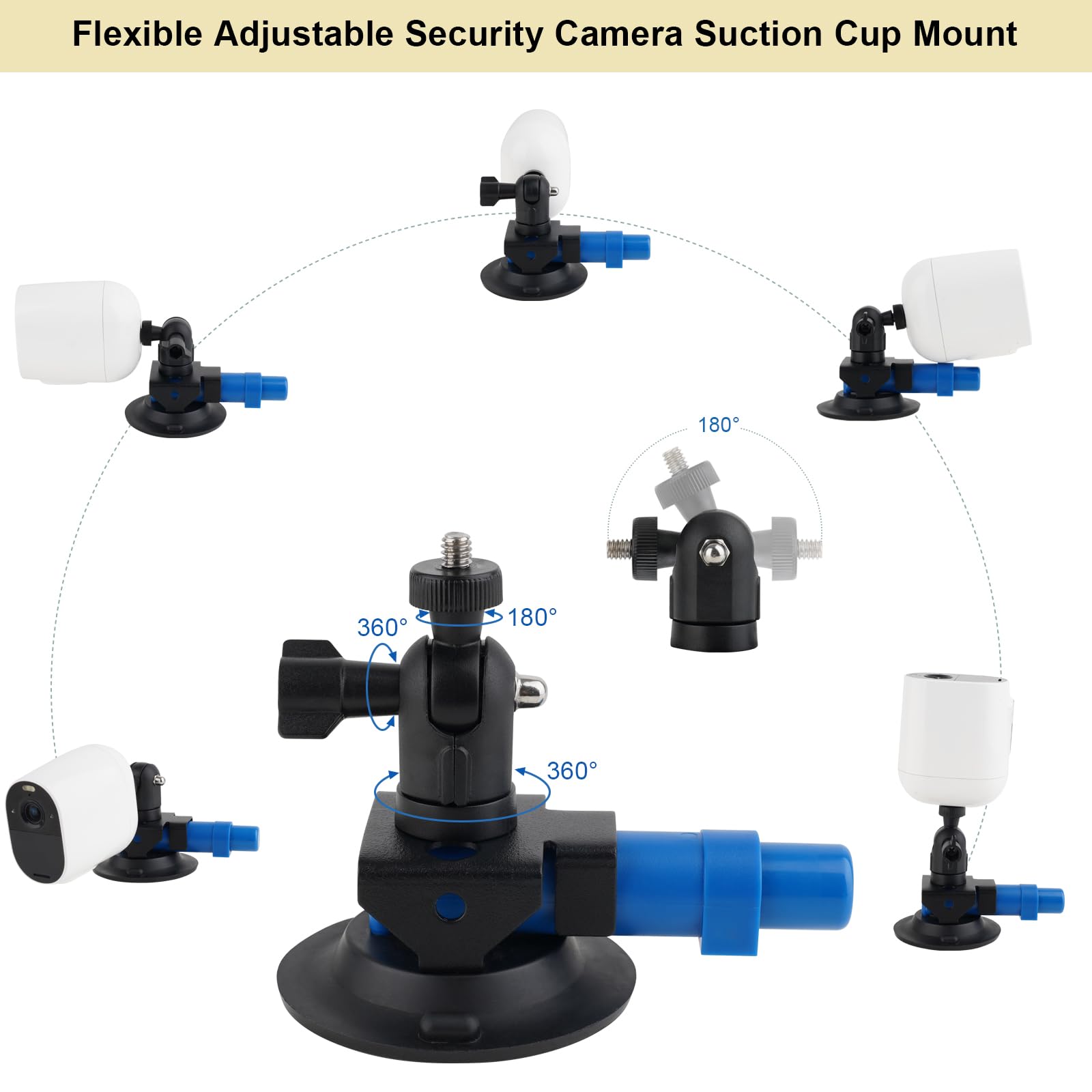 Flexible Adjustable Security Camera Suction Cup Mount

180°

360°

180°

360°