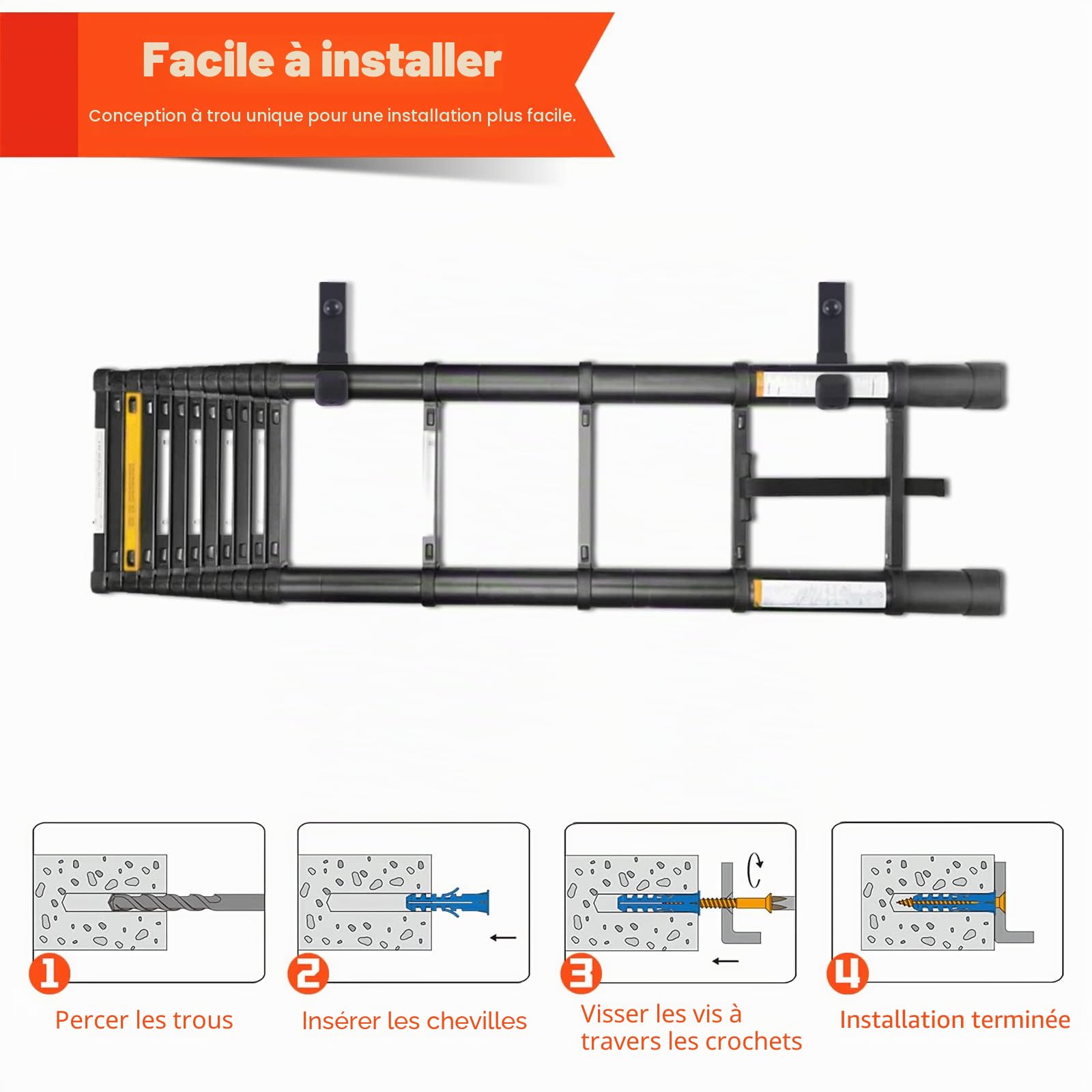 Facile à installer

Conception à trou unique pour une installation plus facile.

1
Percer les trous

2
Insérer les chevilles

3
Visser les vis à travers les crochets

4
Installation terminée