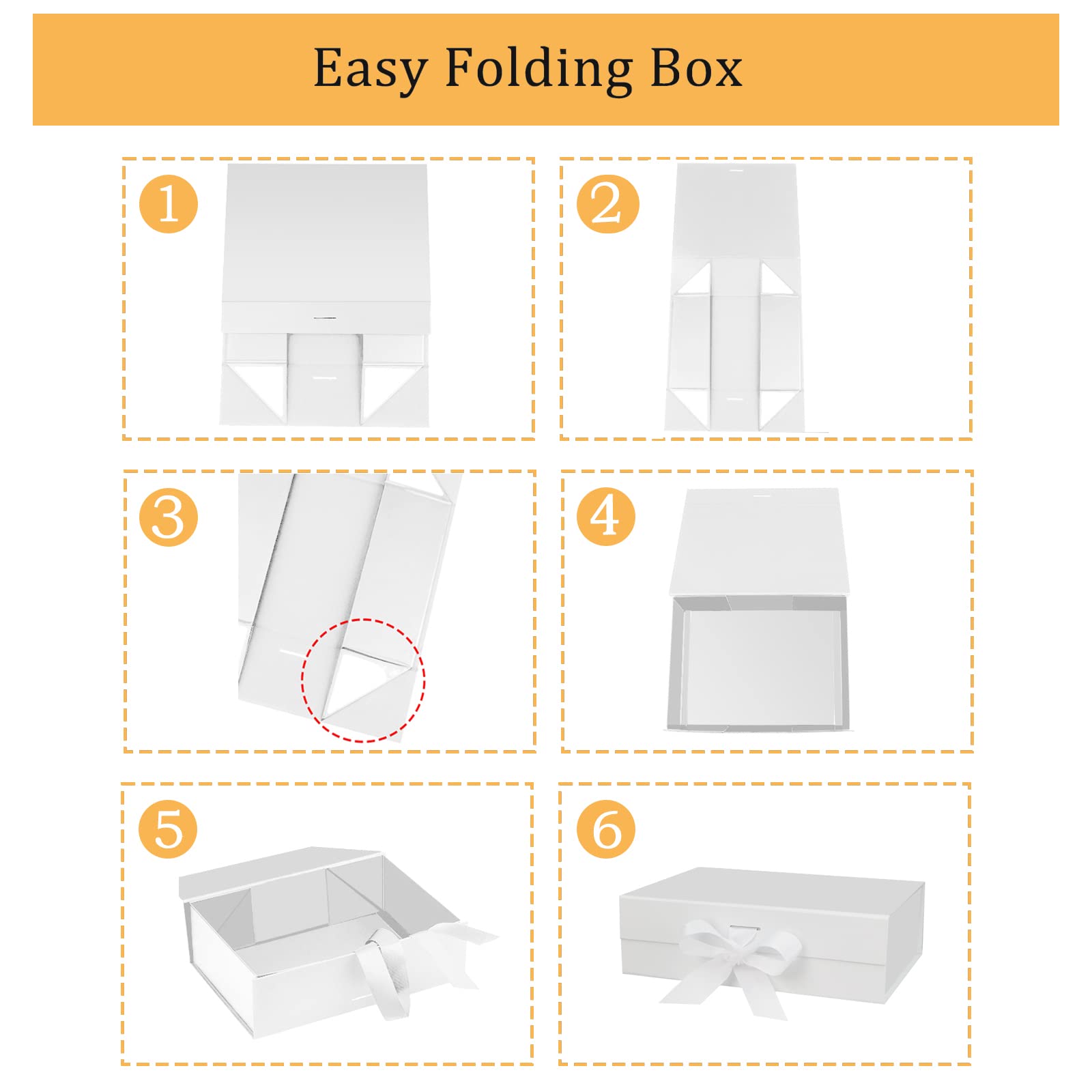 Easy Folding Box

1

2

3

4

5

6