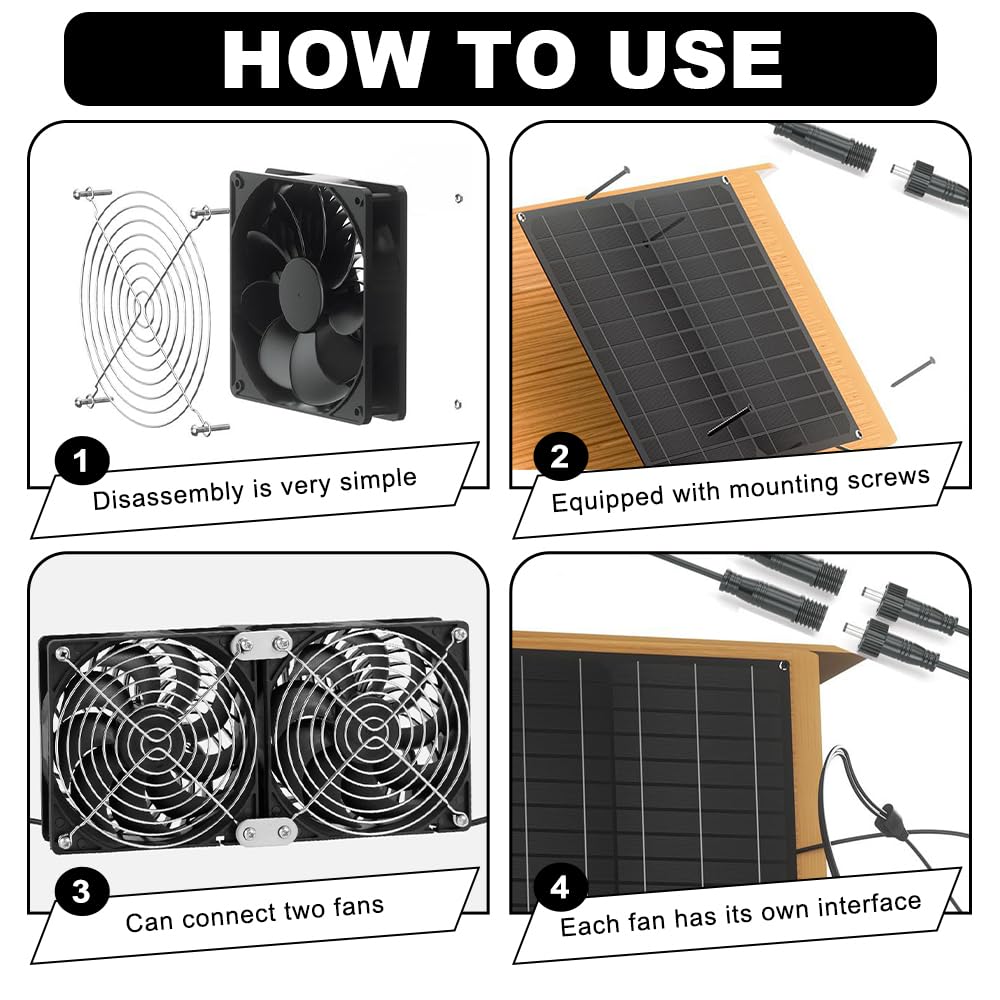 HOW TO USE

1
Disassembly is very simple

2
Equipped with mounting screws

3
Can connect two fans

4
Each fan has its own interface