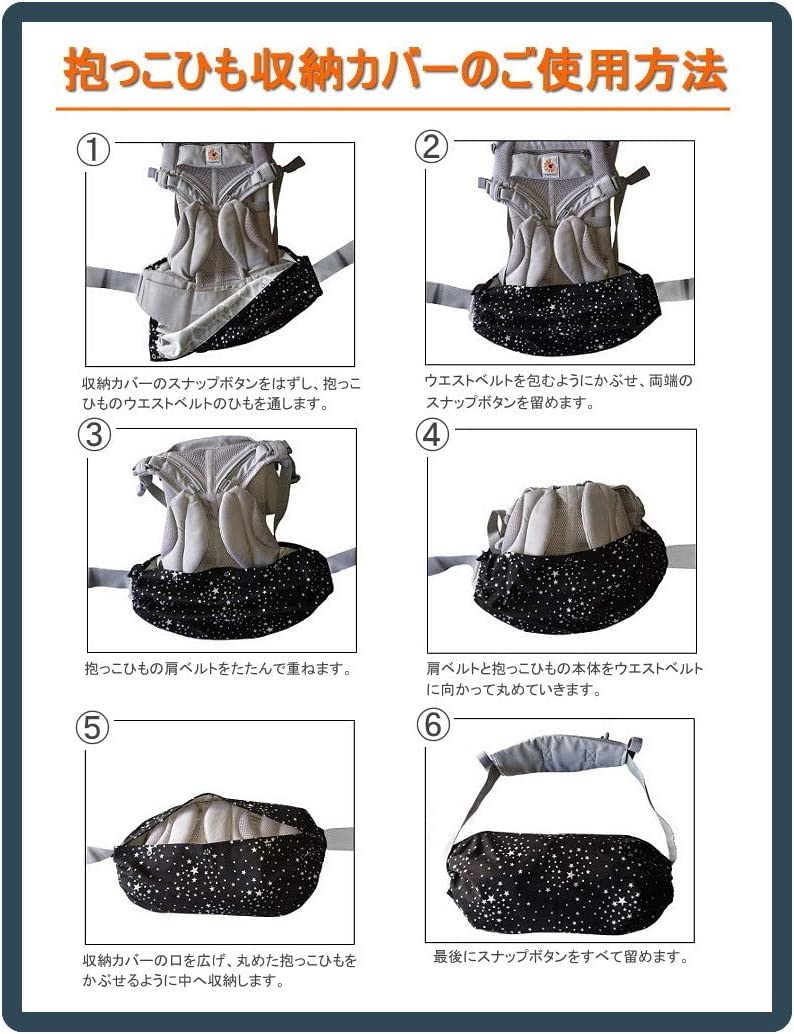 抱っこひも収納カバーのご使用方法

①

収納カバーのスナップボタンをはずし、抱っこひものウエストベルトのひもを通します。

②

ウエストベルトを包むようにかぶせ、両端のスナップボタンを留めます。

③

抱っこひもの肩ベルトをたたんで重ねます。

④

肩ベルトと抱っこひもの本体をウエストベルトに向かって丸めていきます。

⑤

収納カバーの口を広げ、丸めた抱っこひもをかぶせるように中へ収納します。

⑥

最後にスナップボタンをすべて留めます。