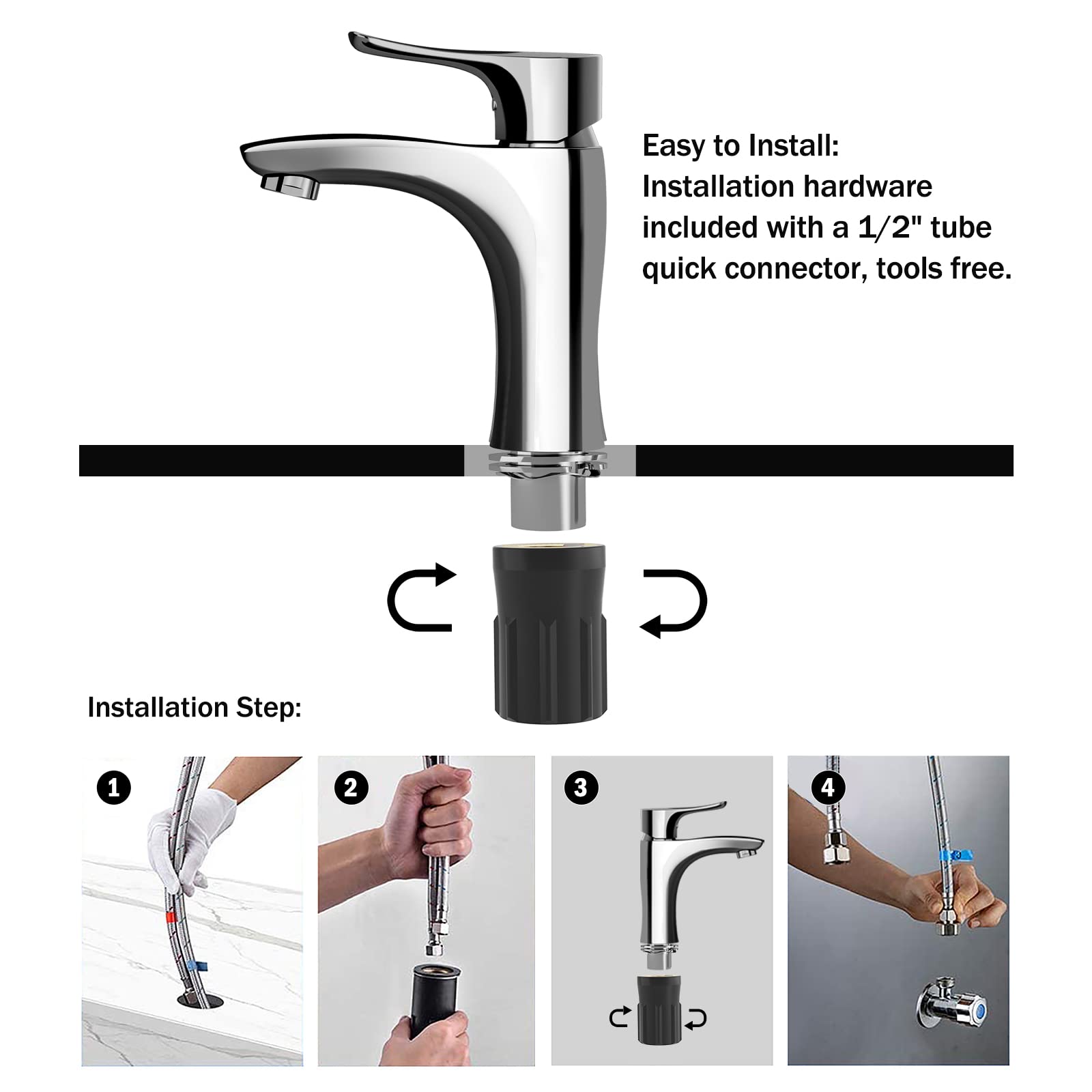 Easy to Install:
Installation hardware included with a 1/2" tube quick connector, tools free.

Installation Step:

1

2

3

4