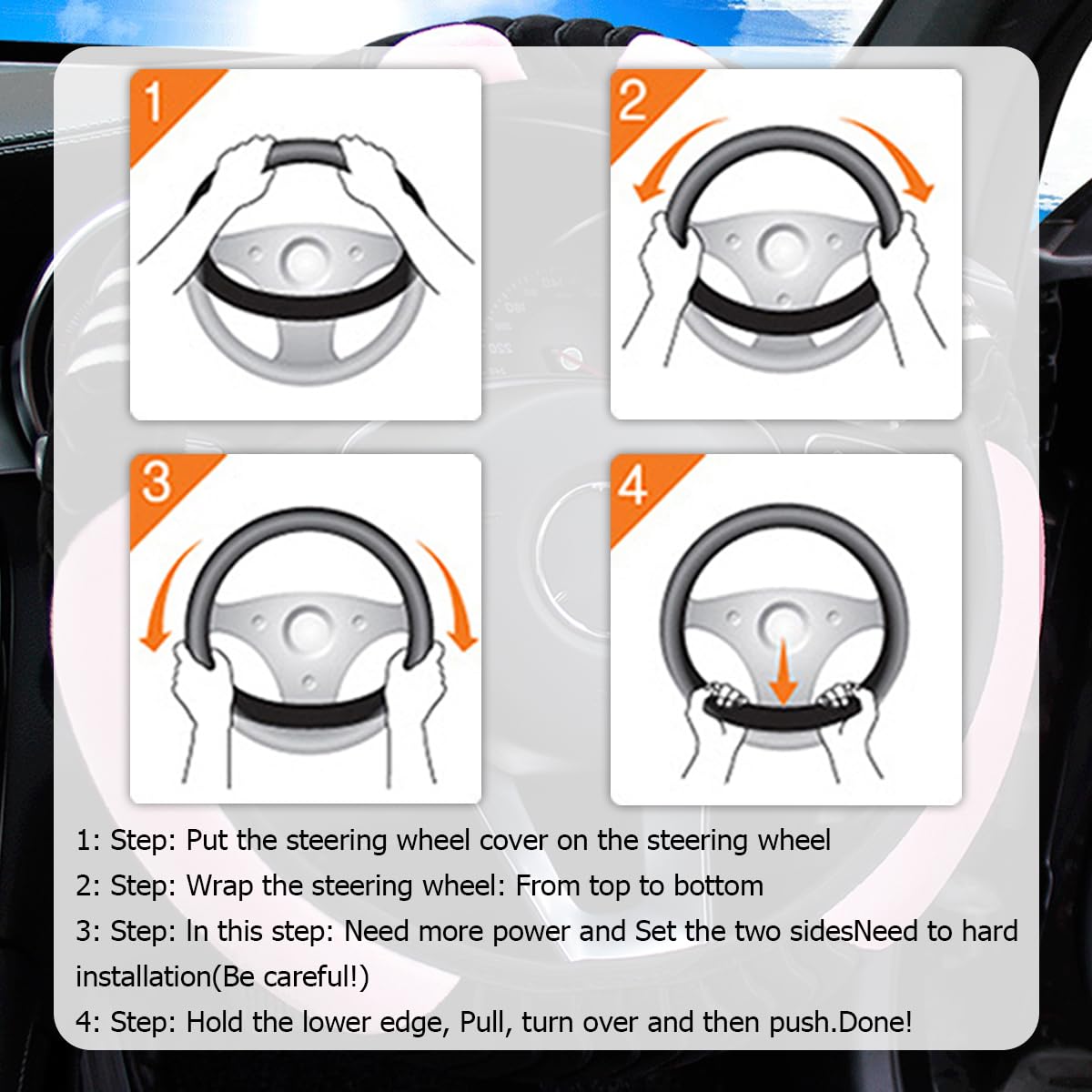 1

2

3

4

1: Step: Put the steering wheel cover on the steering wheel
2: Step: Wrap the steering wheel: From top to bottom
3: Step: In this step: Need more power and Set the two sidesNeed to hard installation(Be careful!)
4: Step: Hold the lower edge, Pull, turn over and then push.Done!