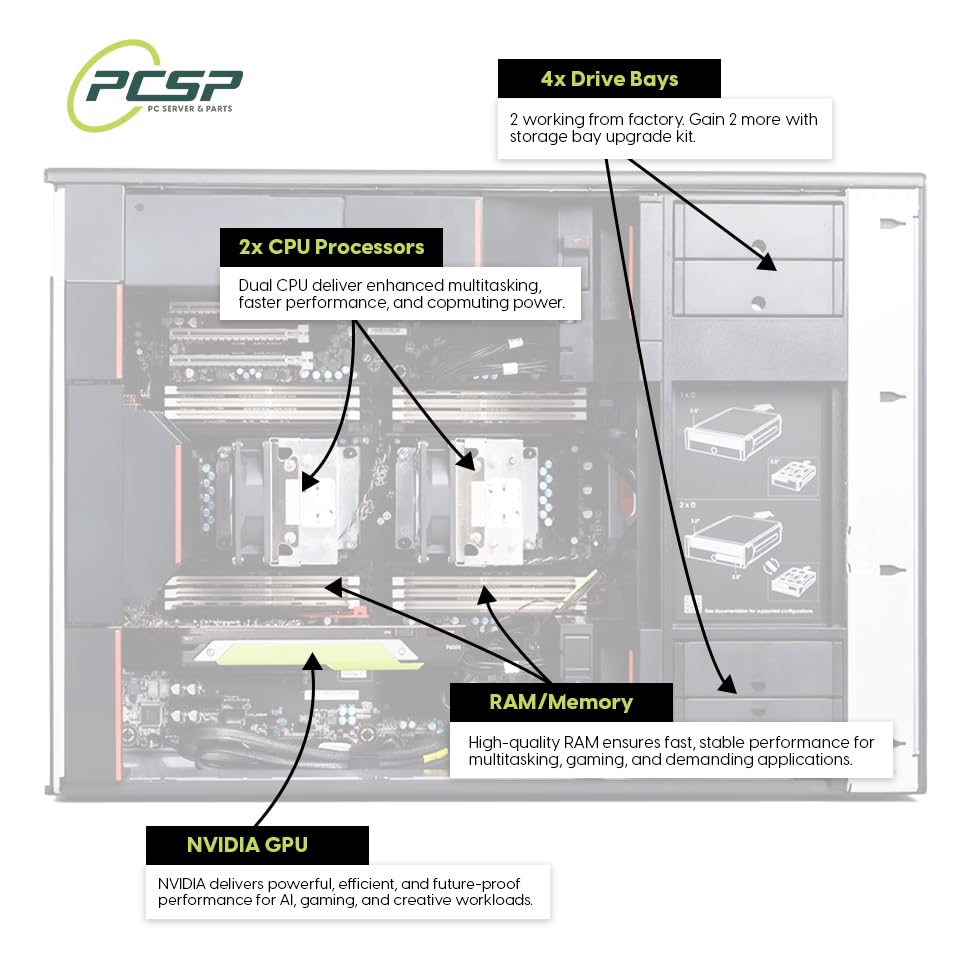 PCSP
PC SERVER & PARTS

4x Drive Bays

2 working from factory. Gain 2 more with storage bay upgrade kit.

2x CPU Processors

Dual CPU deliver enhanced multitasking, faster performance, and copmuting power.

RAM/Memory

High-quality RAM ensures fast, stable performance for multitasking, gaming, and demanding applications.

NVIDIA GPU

NVIDIA delivers powerful, efficient, and future-proof performance for AI, gaming, and creative workloads.