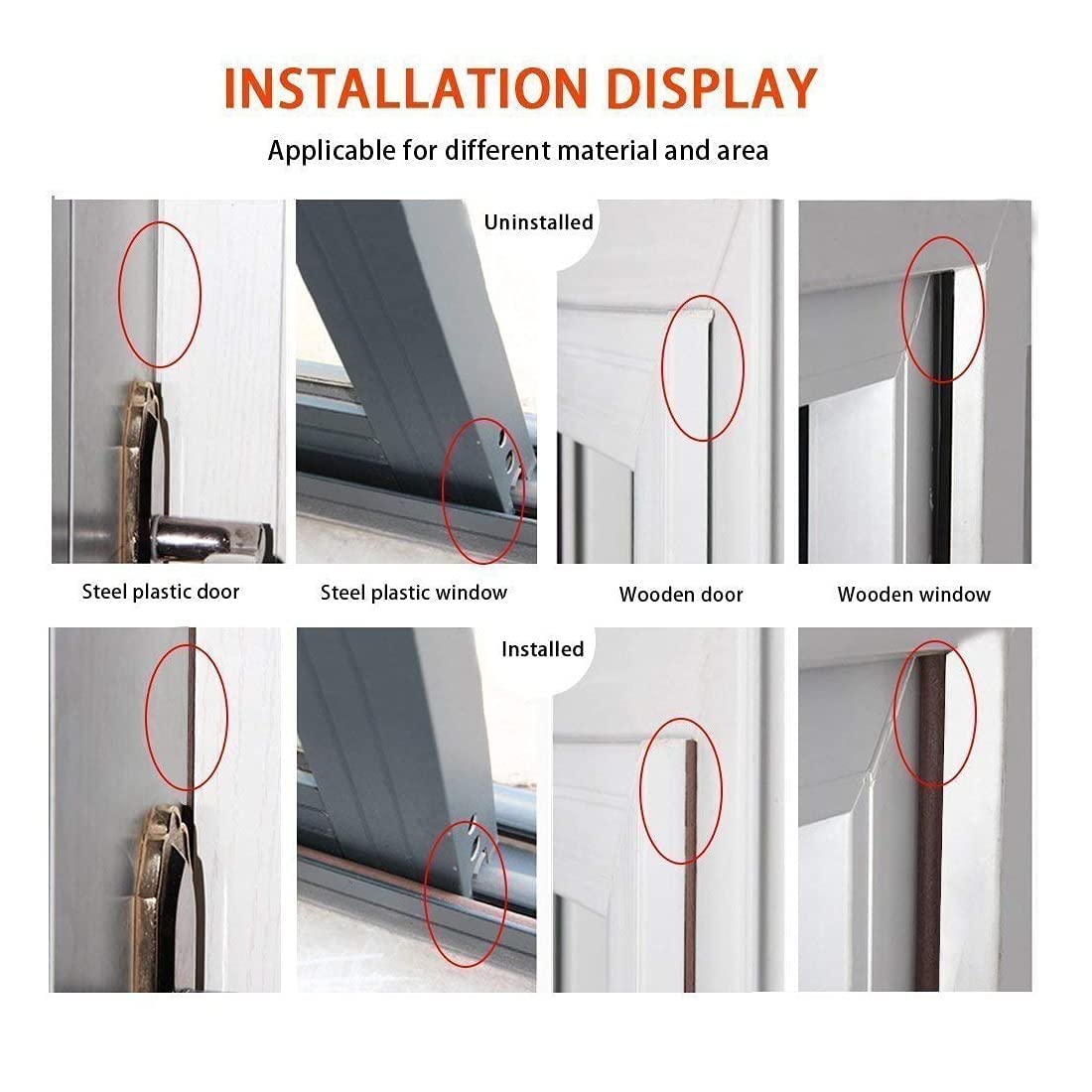 INSTALLATION DISPLAY

Applicable for different material and area

Uninstalled

Steel plastic door

Steel plastic window

Wooden door

Wooden window

Installed