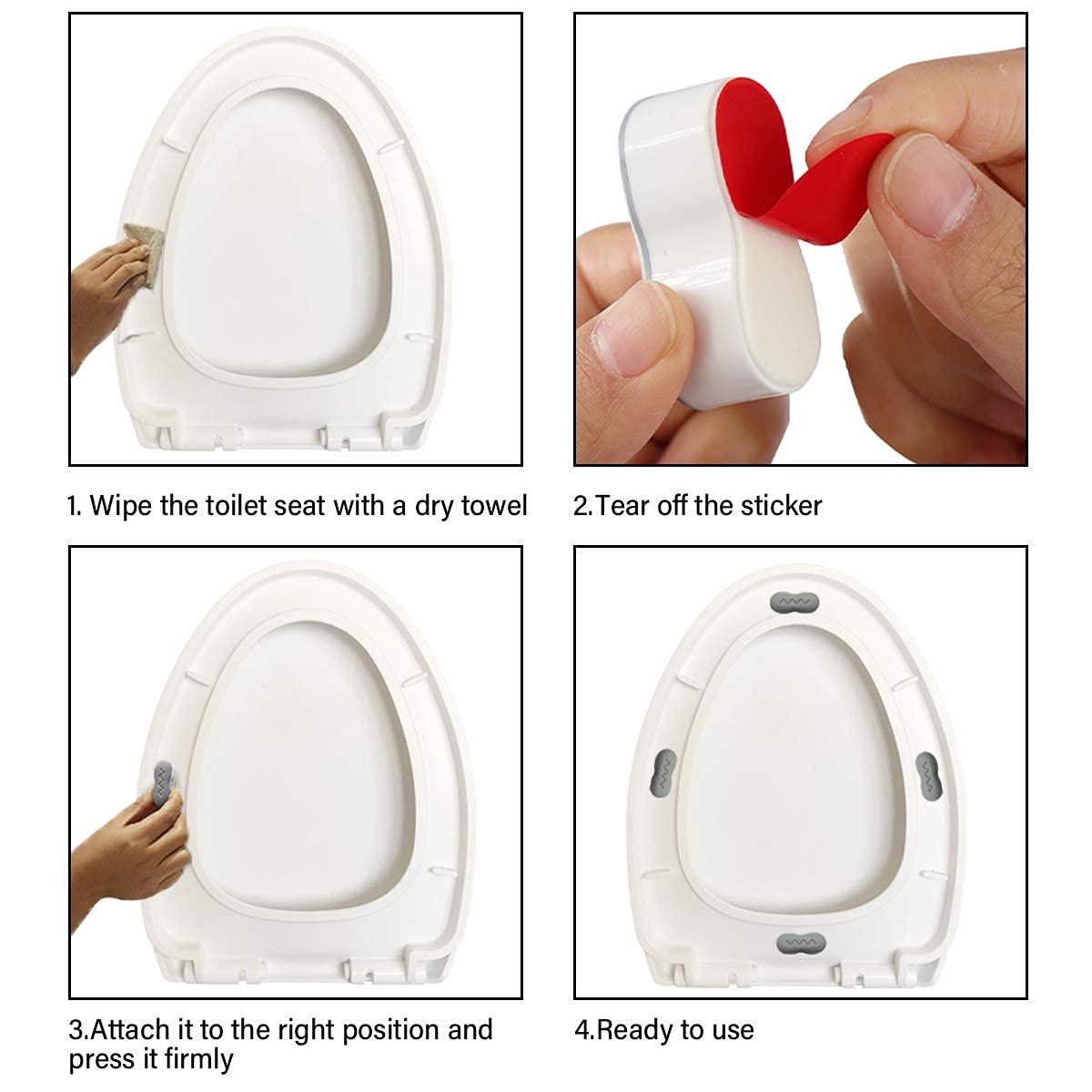 1. Wipe the toilet seat with a dry towel

2.Tear off the sticker

3.Attach it to the right position and press it firmly

4.Ready to use