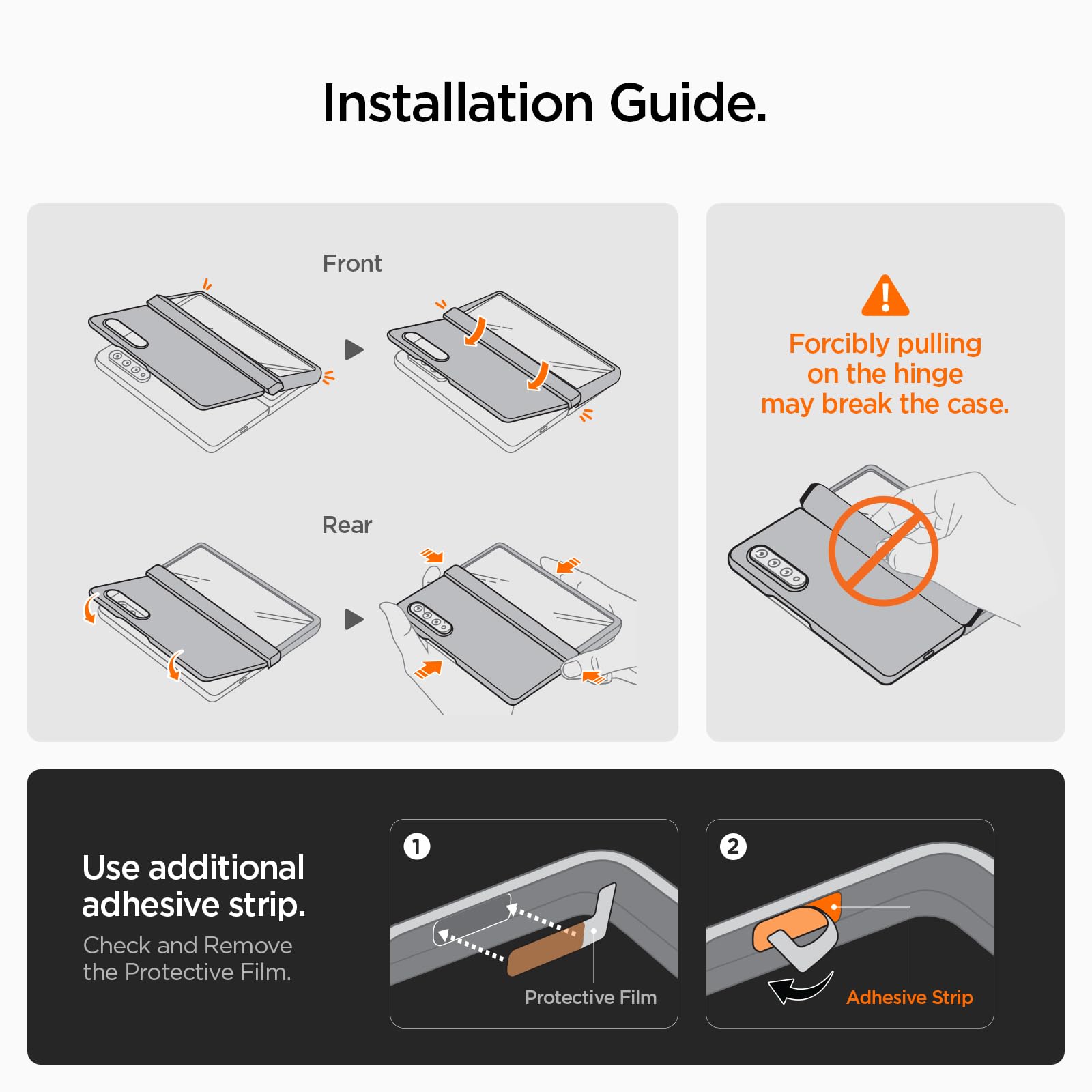 Installation Guide.

Front

Rear

Forcibly pulling on the hinge may break the case.

Use additional adhesive strip.

Check and Remove the Protective Film.

1

Protective Film

2

Adhesive Strip