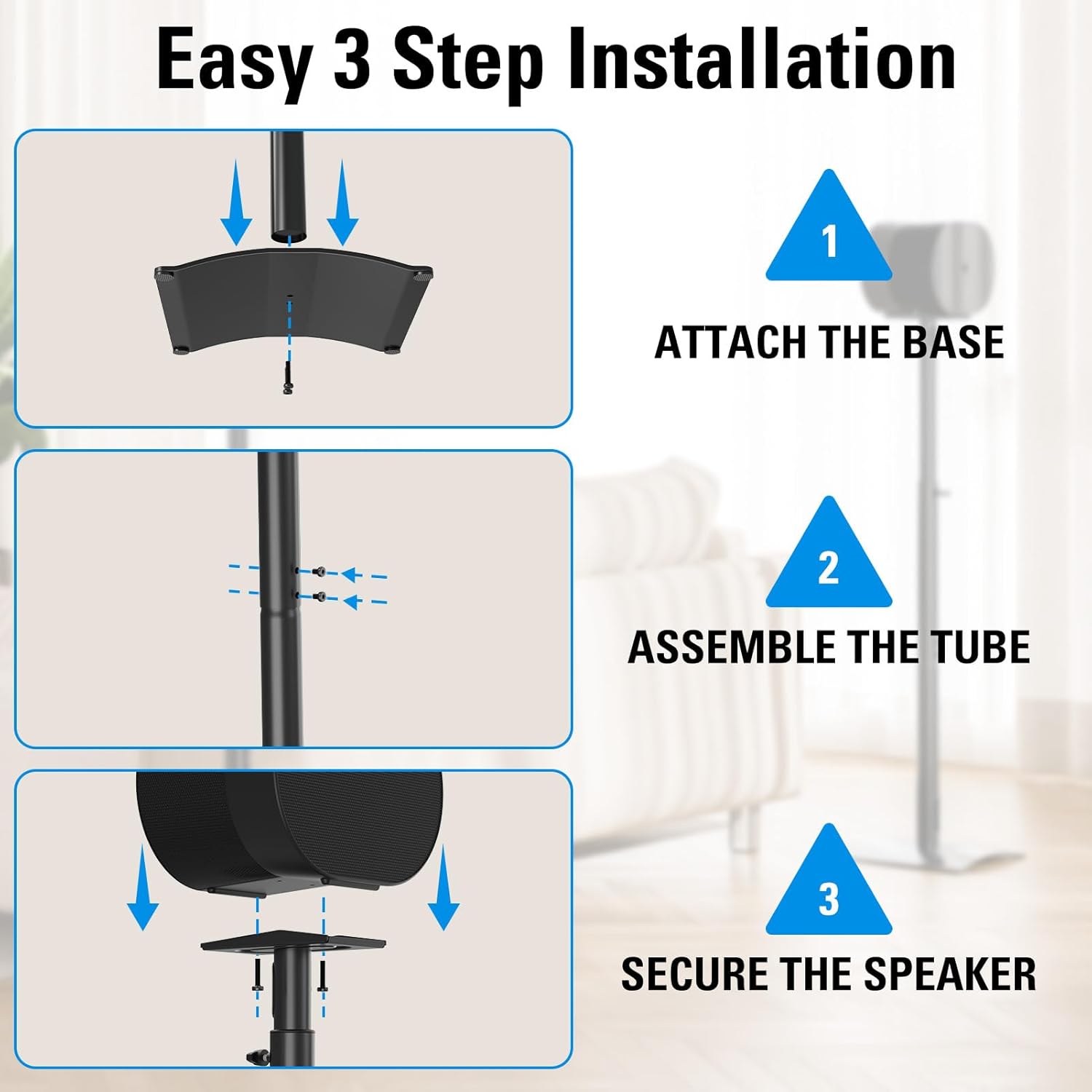 Easy 3 Step Installation

1

ATTACH THE BASE

2

ASSEMBLE THE TUBE

3

SECURE THE SPEAKER