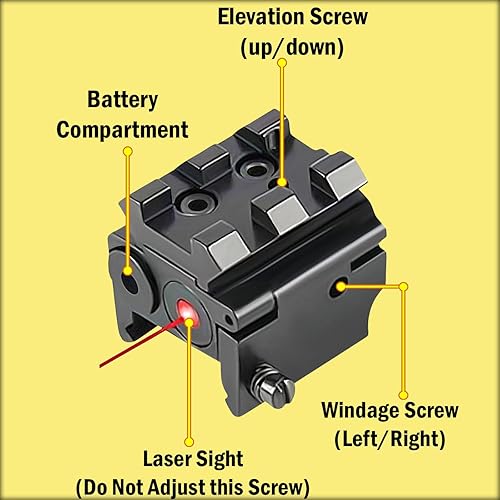 Elevation Screw
(up/down)

Battery
Compartment

Windage Screw
(Left/Right)

Laser Sight
(Do Not Adjust this Screw)