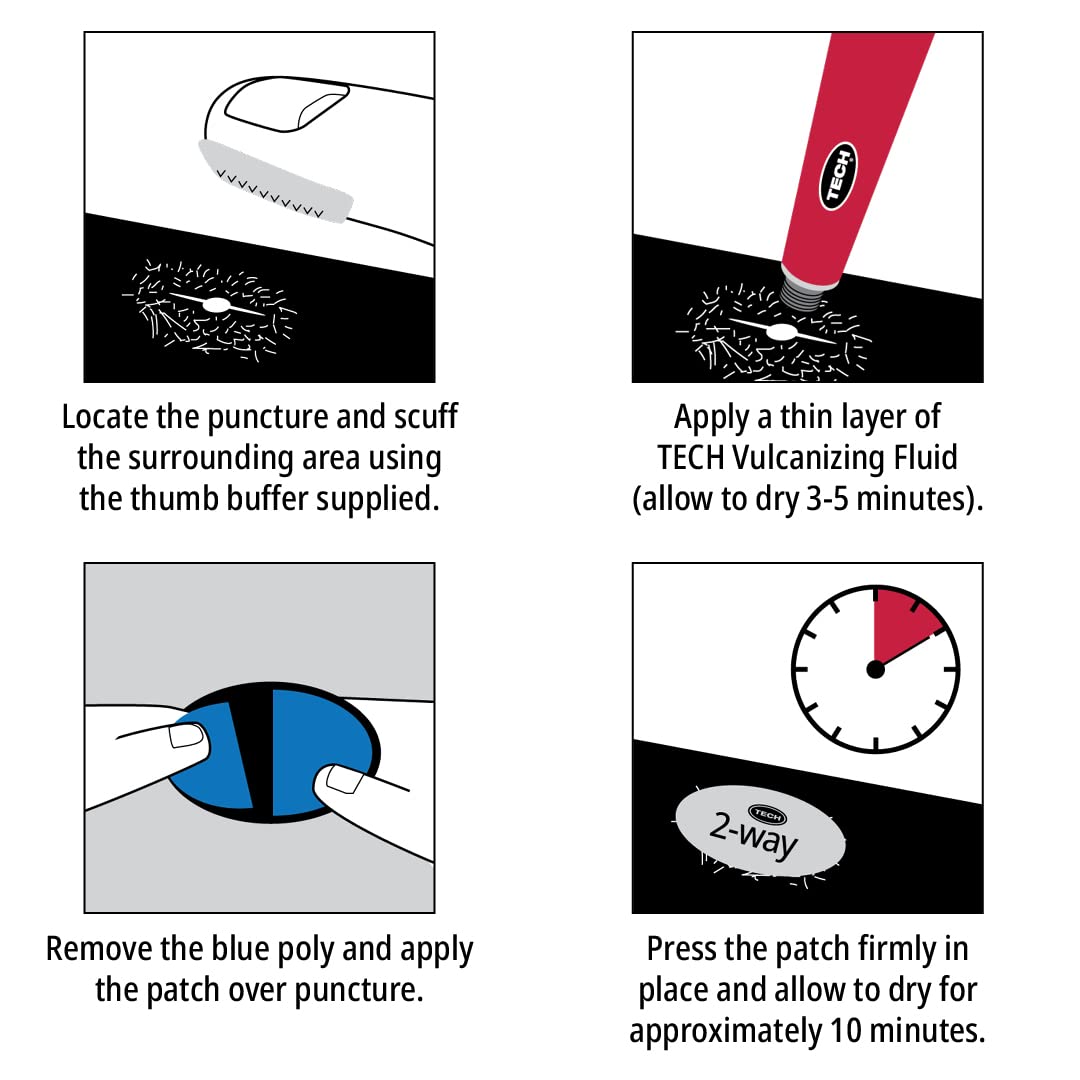 Locate the puncture and scuff the surrounding area using the thumb buffer supplied.

TECH

Apply a thin layer of TECH Vulcanizing Fluid (allow to dry 3-5 minutes).

Remove the blue poly and apply the patch over puncture.

TECH

2-way

Press the patch firmly in place and allow to dry for approximately 10 minutes.