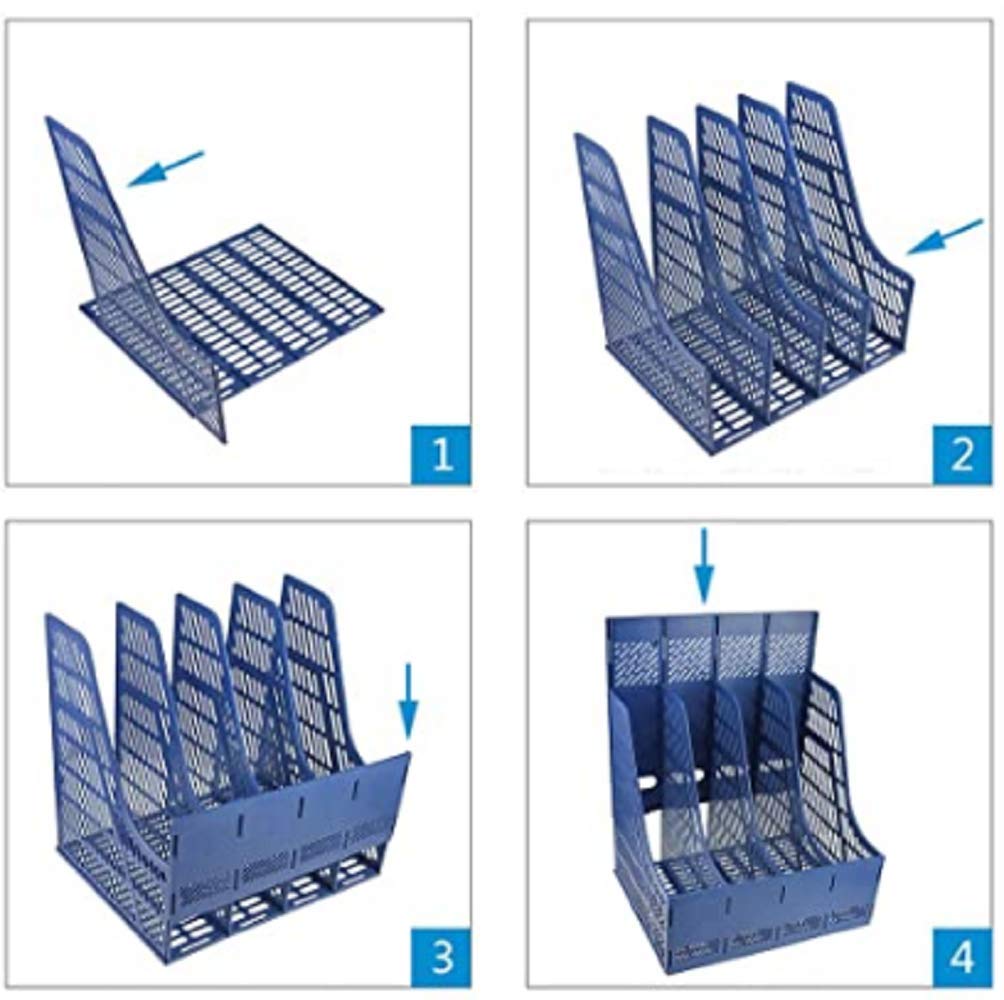 1

2

3

4