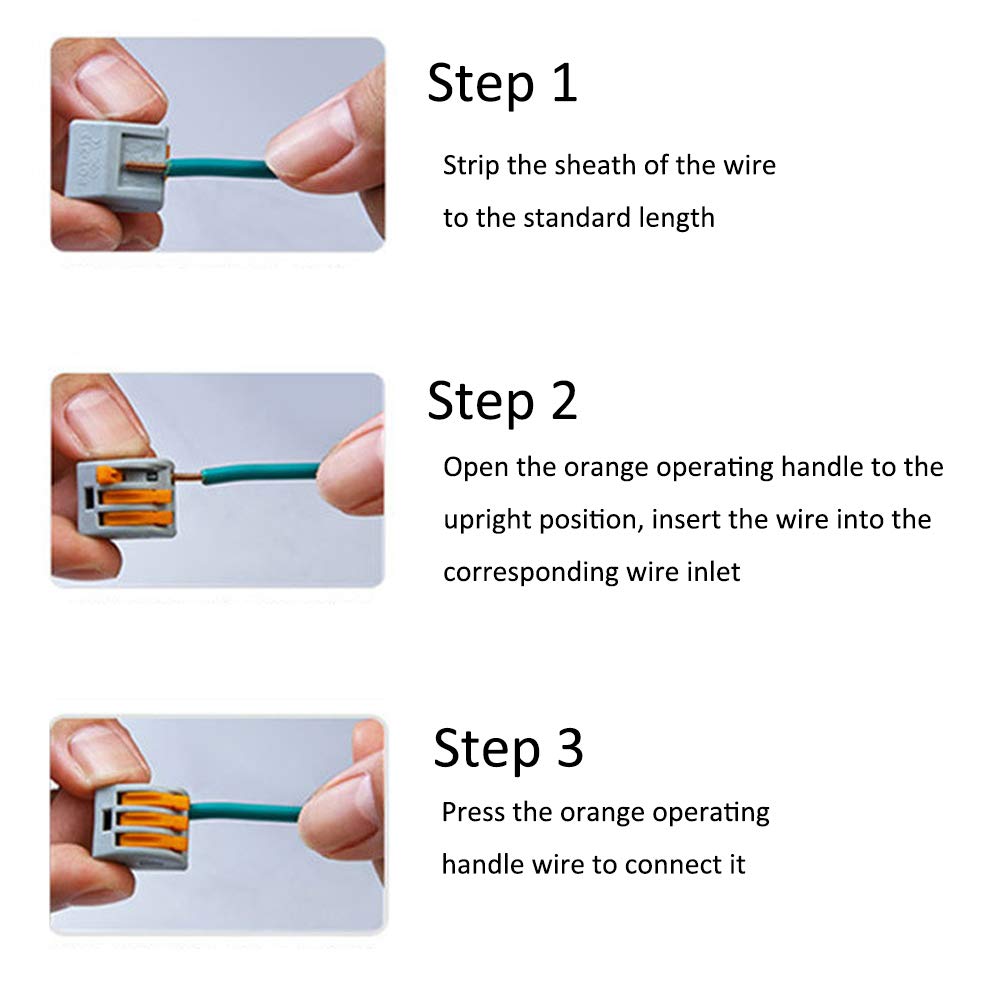 Step 1

Strip the sheath of the wire to the standard length

Step 2

Open the orange operating handle to the upright position, insert the wire into the corresponding wire inlet

Step 3

Press the orange operating handle wire to connect it