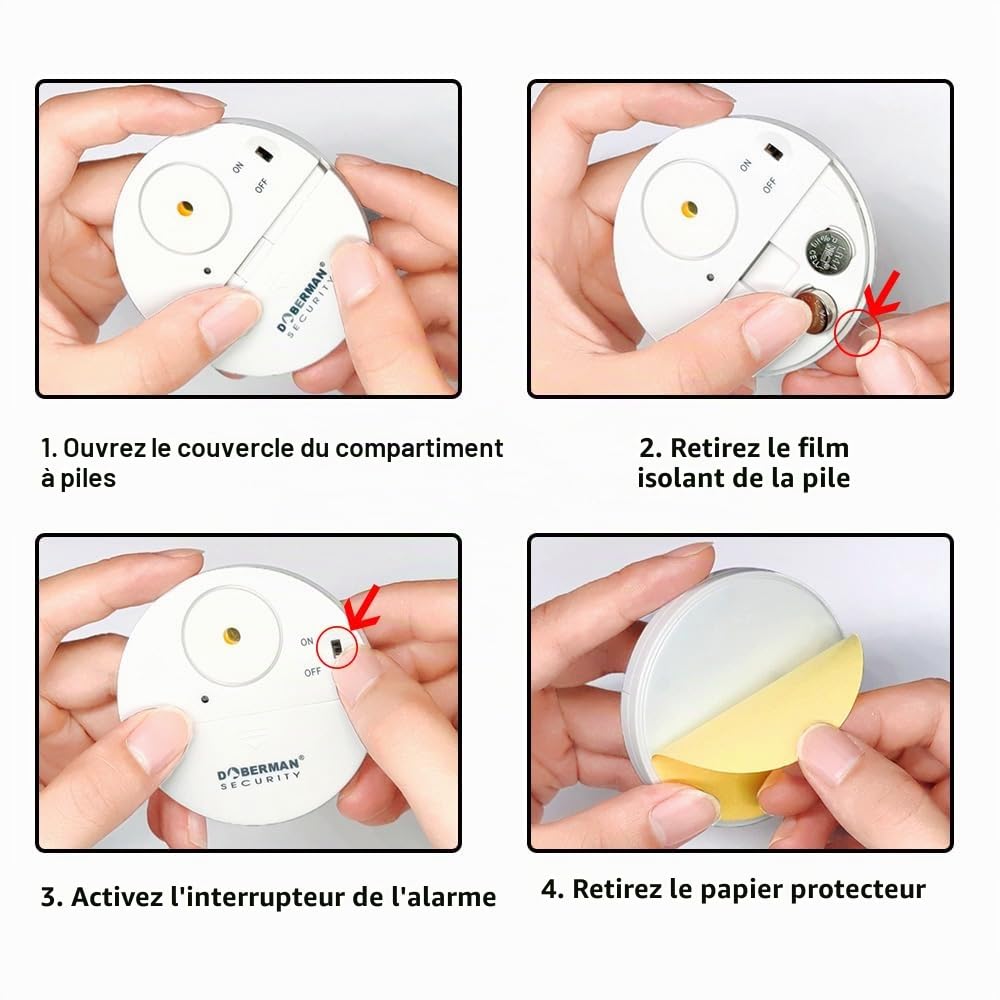 ON
OFF
DOBERMAN®
SECURITY

ON
OFF

1. Ouvrez le couvercle du compartiment à piles

2. Retirez le film isolant de la pile

ON
OFF
DOBERMAN®
SECURITY

3. Activez l'interrupteur de l'alarme

4. Retirez le papier protecteur