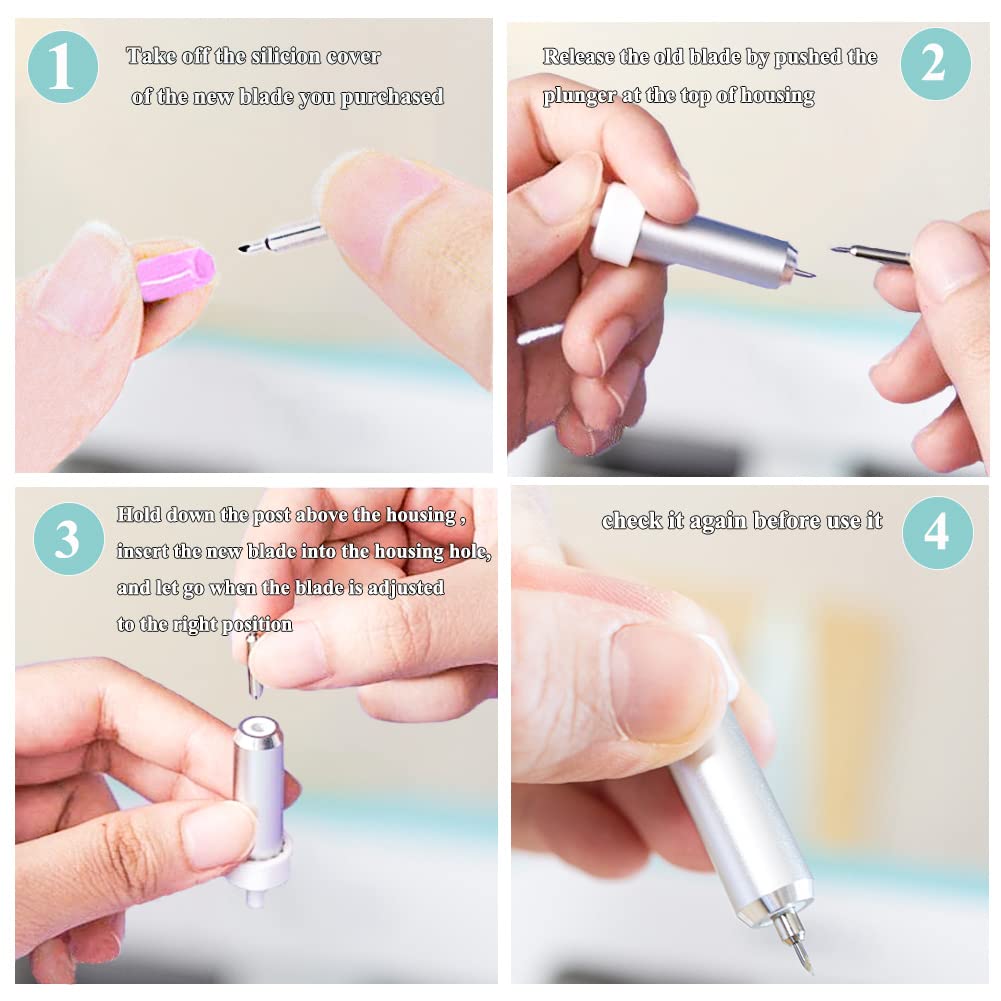 1

Take off the silicion cover of the new blade you purchased

Release the old blade by pushed the plunger at the top of housing

2

3

Hold down the post above the housing , insert the new blade into the housing hole, and let go when the blade is adjusted to the right position

check it again before use it

4