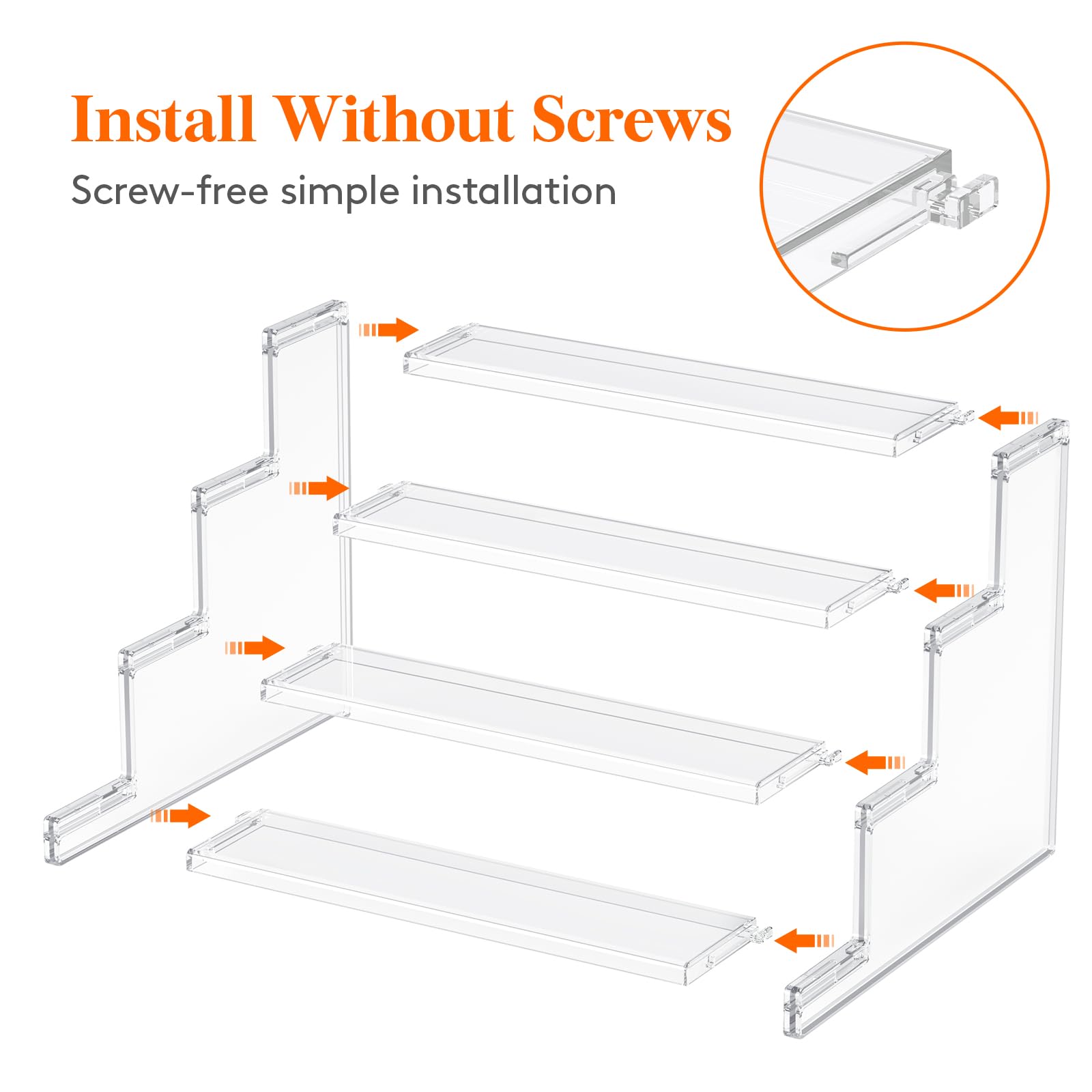 Install Without Screws

Screw-free simple installation