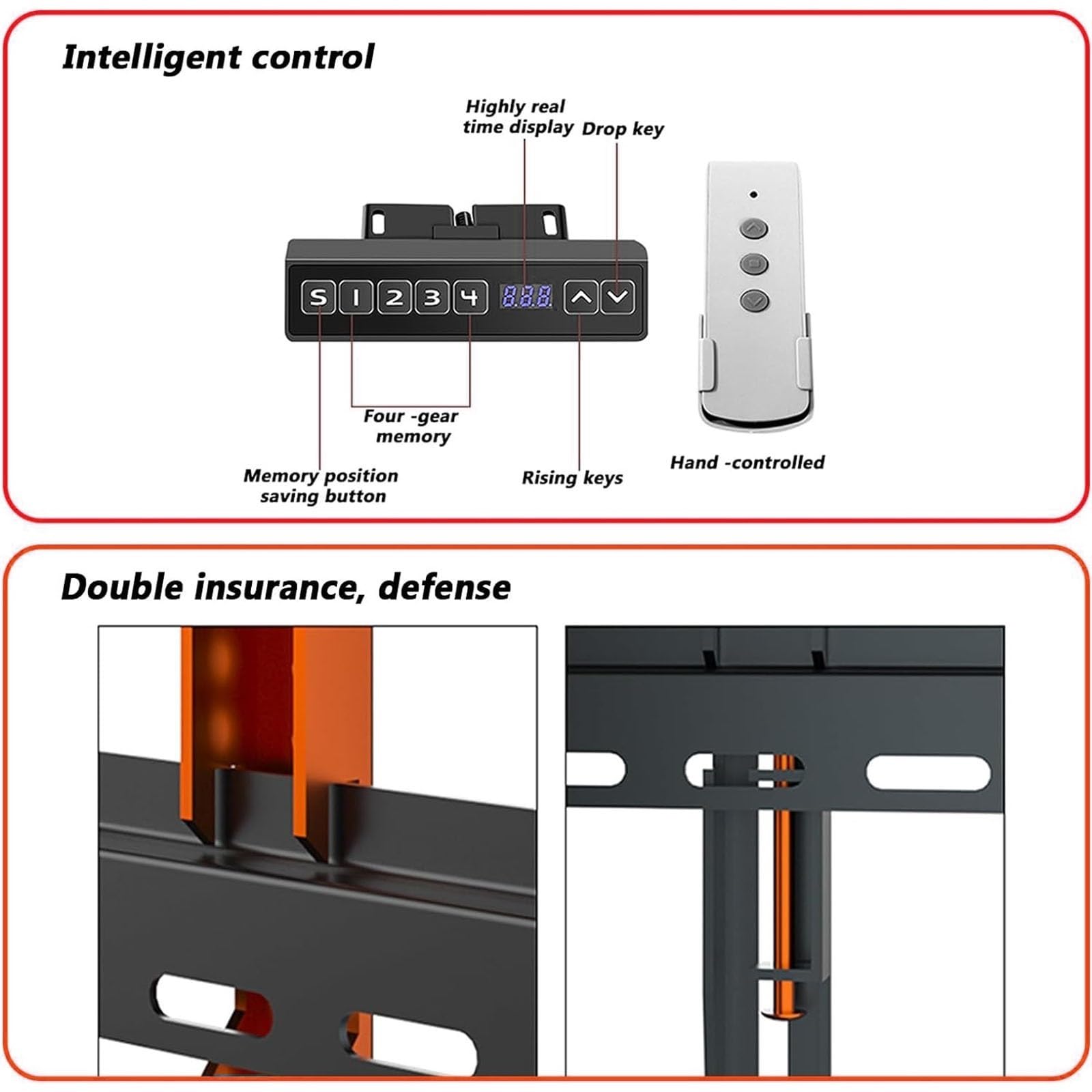 Intelligent control

Highly real time display

Drop key

S 1 2 3 4

888

Four -gear memory

Memory position saving button

Rising keys

Hand -controlled

Double insurance, defense