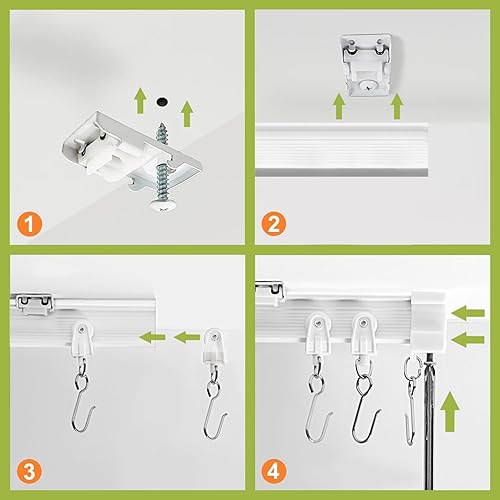 1

2

3

4