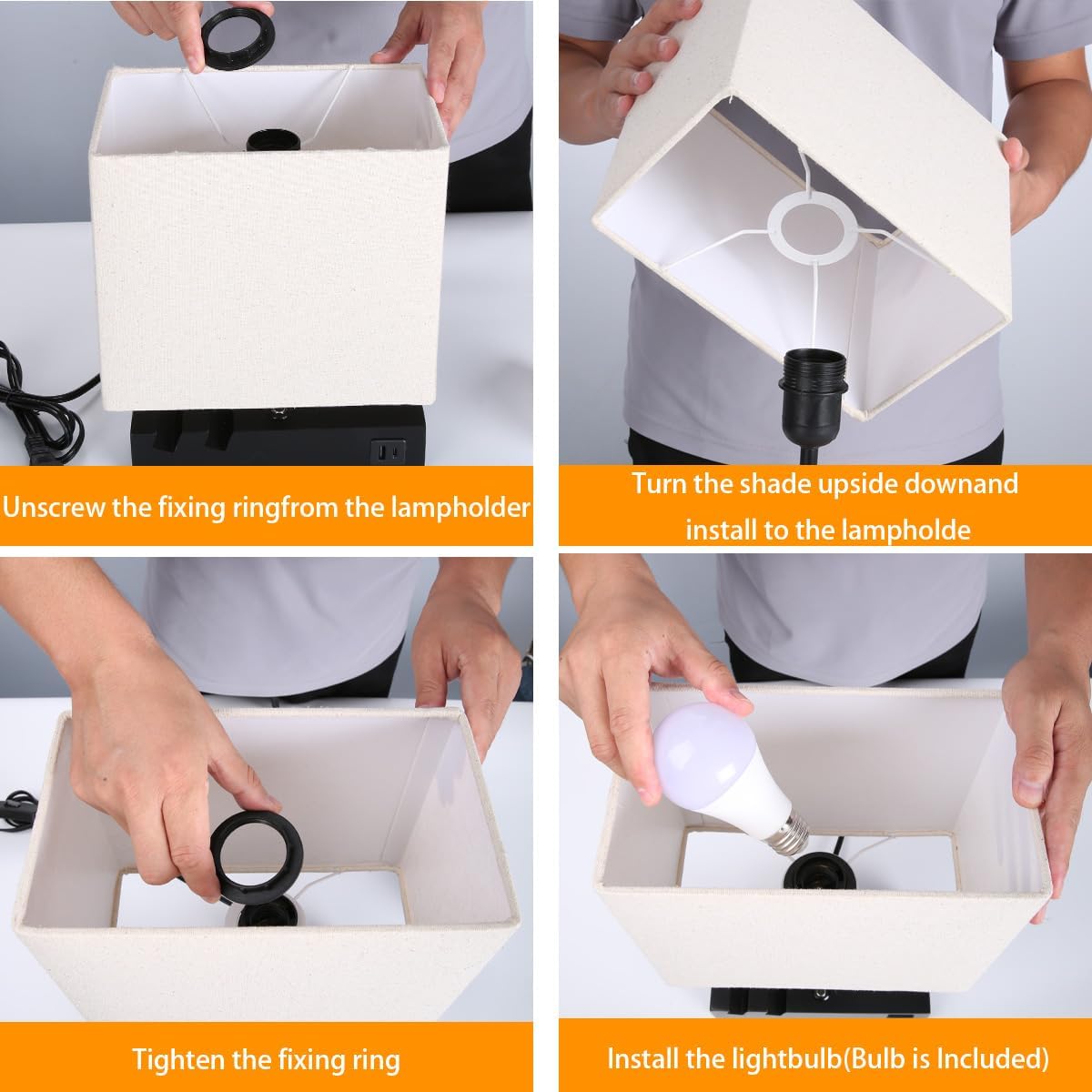 Unscrew the fixing ringfrom the lampholder

Turn the shade upside downand install to the lampholde

Tighten the fixing ring

Install the lightbulb(Bulb is Included)