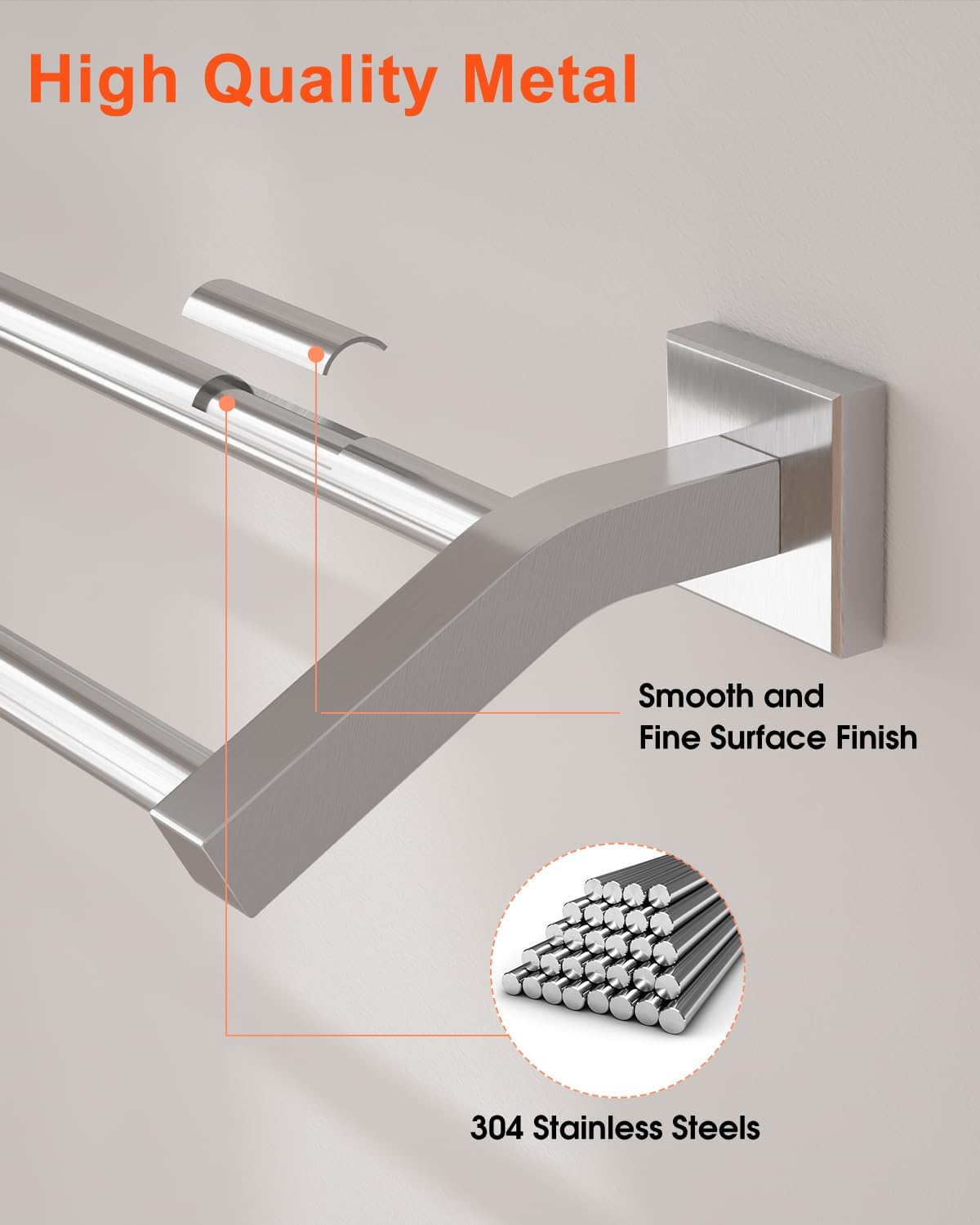 High Quality Metal

Smooth and Fine Surface Finish

304 Stainless Steels