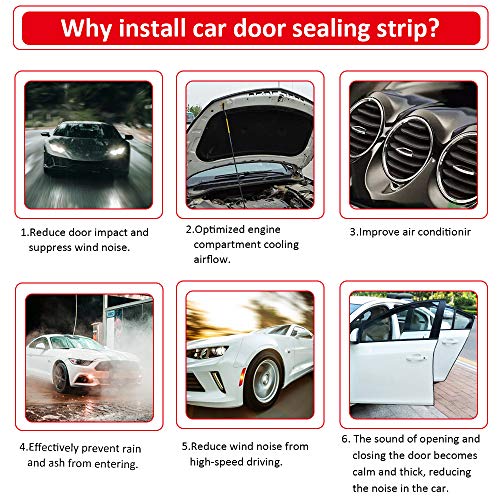 Why install car door sealing strip?

1.Reduce door impact and suppress wind noise.

2.Optimized engine compartment cooling airflow.

3.Improve air conditionir

4.Effectively prevent rain and ash from entering.

5.Reduce wind noise from high-speed driving.

6. The sound of opening and closing the door becomes calm and thick, reducing the noise in the car.