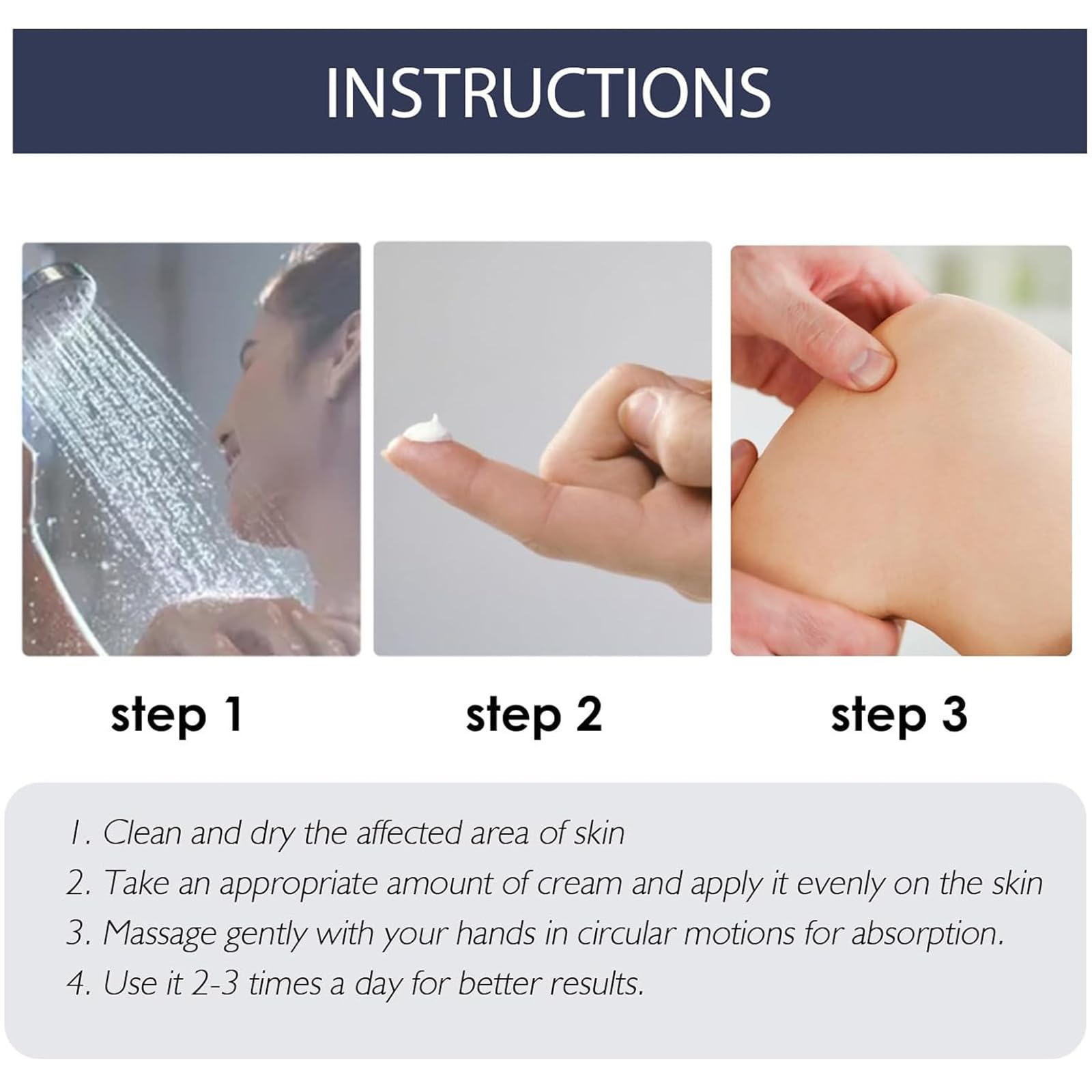 INSTRUCTIONS

step 1

step 2

step 3

1. Clean and dry the affected area of skin
2. Take an appropriate amount of cream and apply it evenly on the skin
3. Massage gently with your hands in circular motions for absorption.
4. Use it 2-3 times a day for better results.