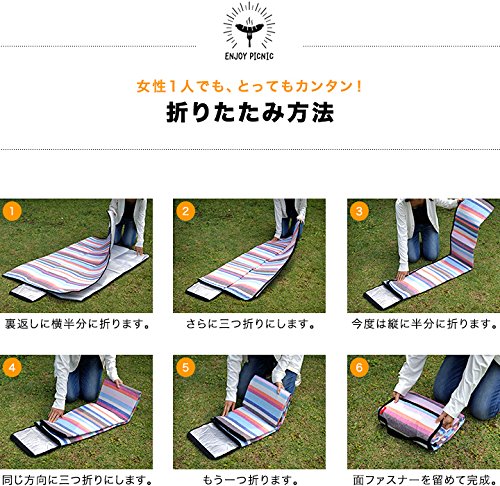 ENJOY PICNIC

女性１人でも、とってもカンタン！
折りたたみ方法

1
裏返しに横半分に折ります。

2
さらに三つ折りにします。

3
今度は縦に半分に折ります。

4
同じ方向に三つ折りにします。

5
もう一つ折ります。

6
面ファスナーを留めて完成。