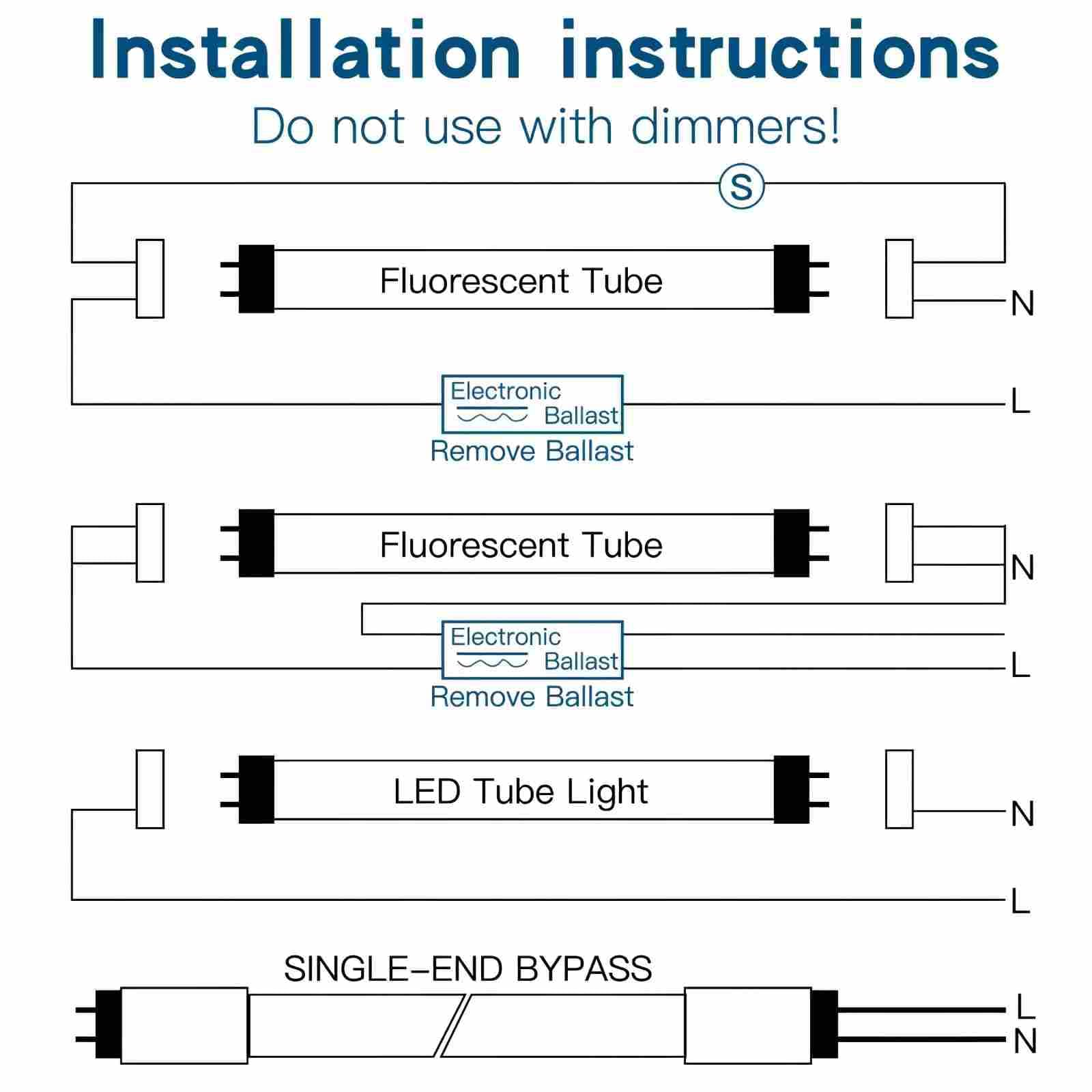 Installation instructions

Do not use with dimmers!

S

Fluorescent Tube

N

Electronic Ballast

L

Remove Ballast

Fluorescent Tube

N

Electronic Ballast

L

Remove Ballast

LED Tube Light

N

L

SINGLE-END BYPASS

L

N