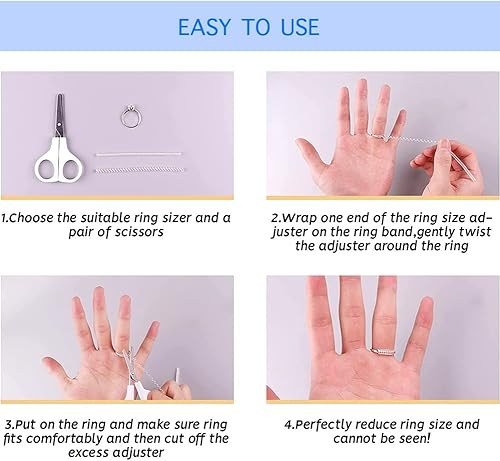 EASY TO USE

1.Choose the suitable ring sizer and a pair of scissors

2.Wrap one end of the ring size adjuster on the ring band,gently twist the adjuster around the ring

3.Put on the ring and make sure ring fits comfortably and then cut off the excess adjuster

4.Perfectly reduce ring size and cannot be seen!