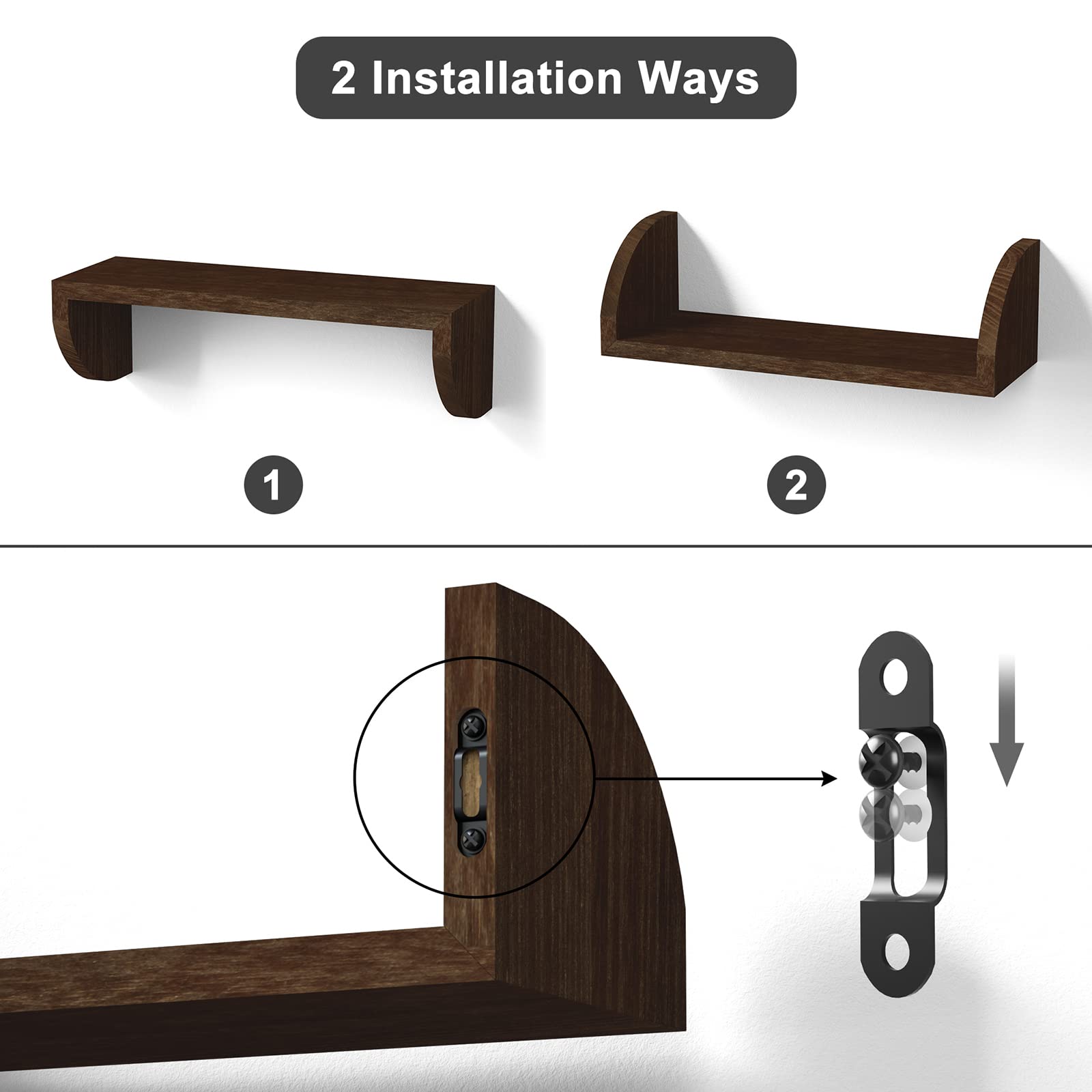 2 Installation Ways

1

2