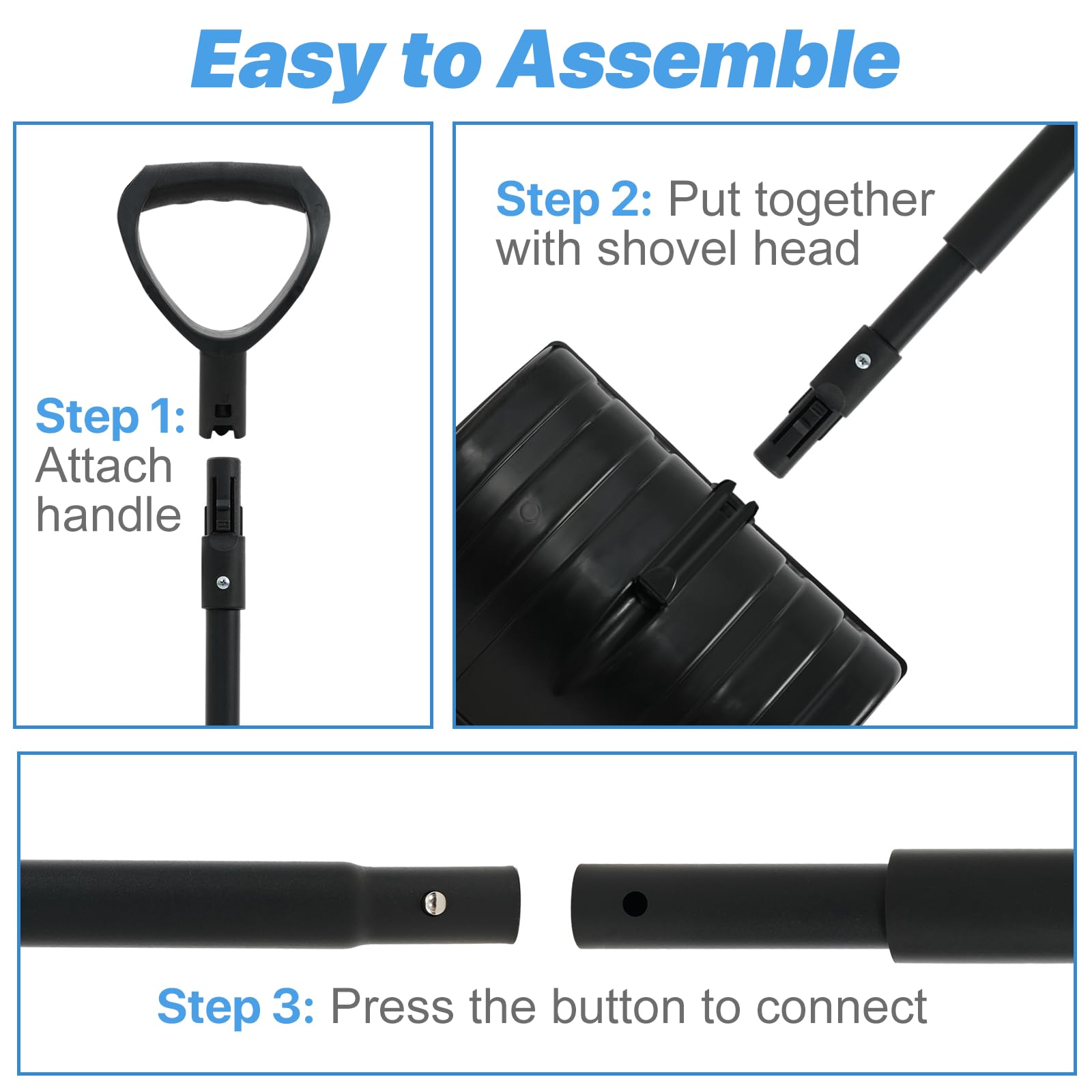 Easy to Assemble

Step 1: Attach handle

Step 2: Put together with shovel head

Step 3: Press the button to connect