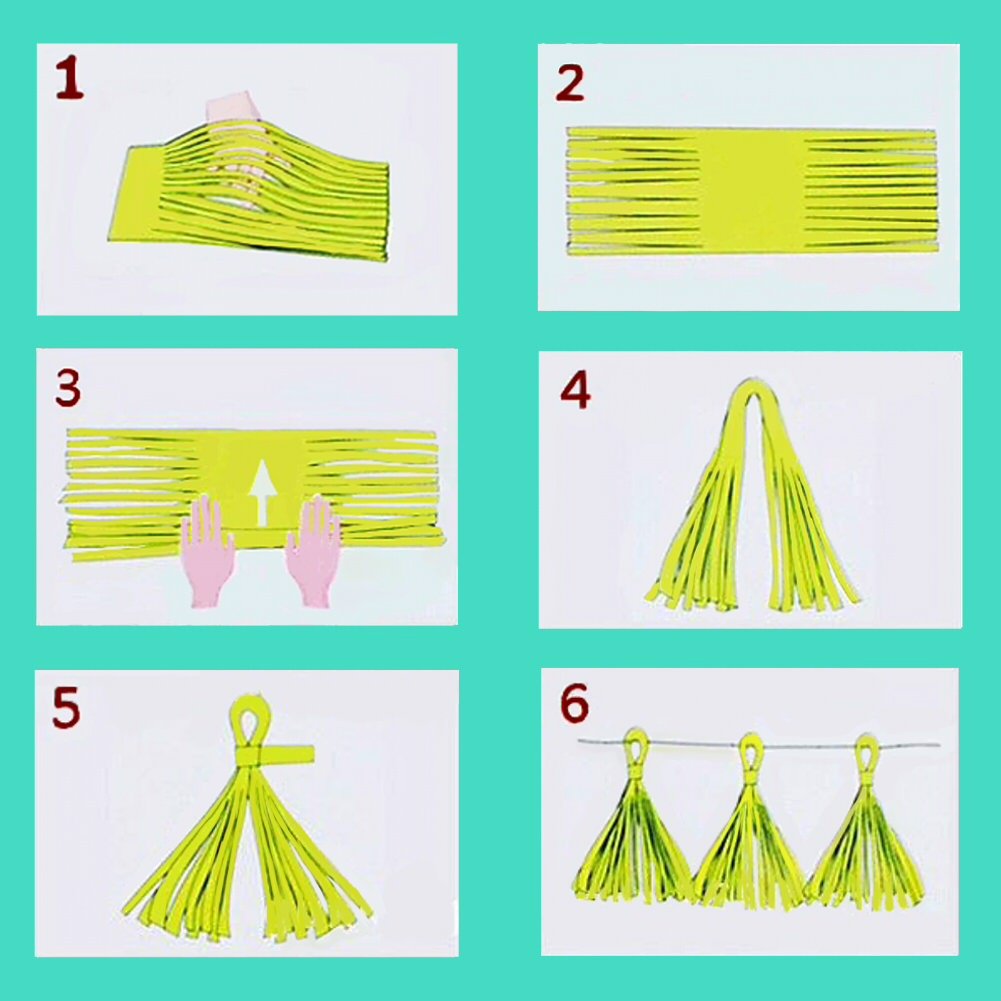 1

2

3

4

5

6