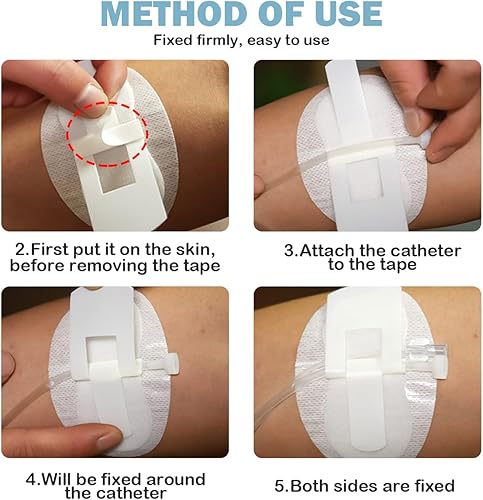 METHOD OF USE

Fixed firmly, easy to use

2.First put it on the skin, before removing the tape

3.Attach the catheter to the tape

4.Will be fixed around the catheter

5.Both sides are fixed