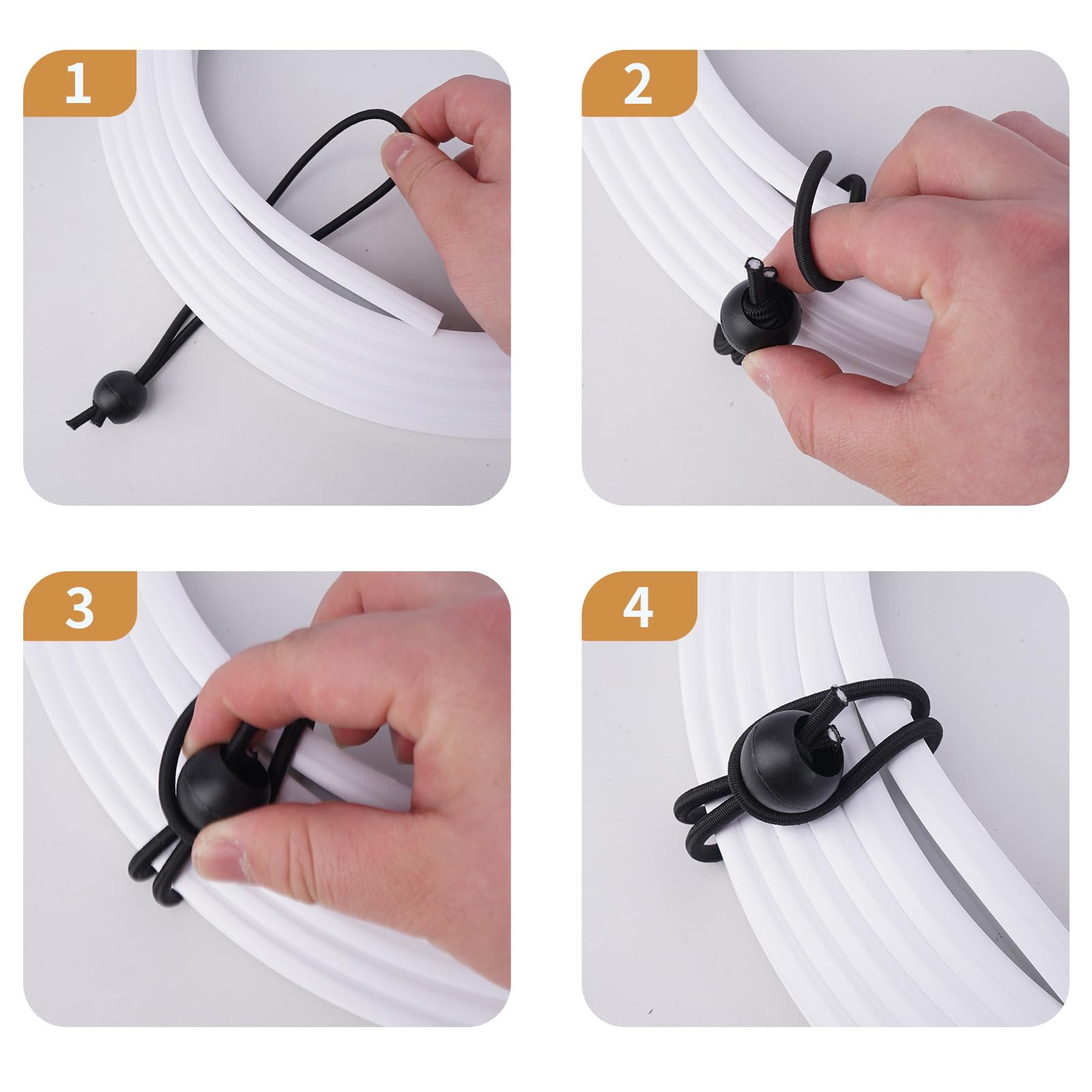 1

2

3

4