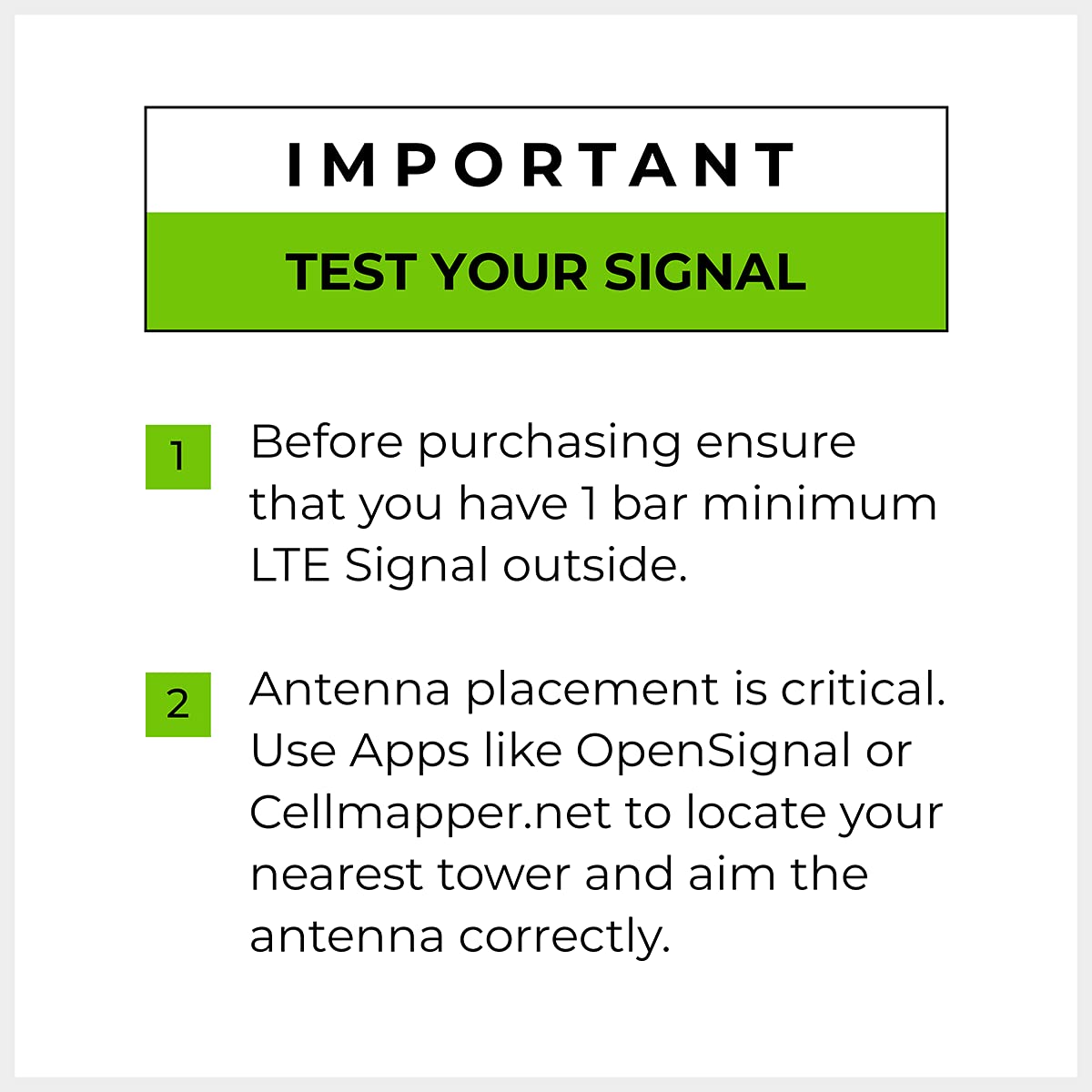 IMPORTANT

TEST YOUR SIGNAL

1 Before purchasing ensure that you have 1 bar minimum LTE Signal outside.

2 Antenna placement is critical. Use Apps like OpenSignal or Cellmapper.net to locate your nearest tower and aim the antenna correctly.