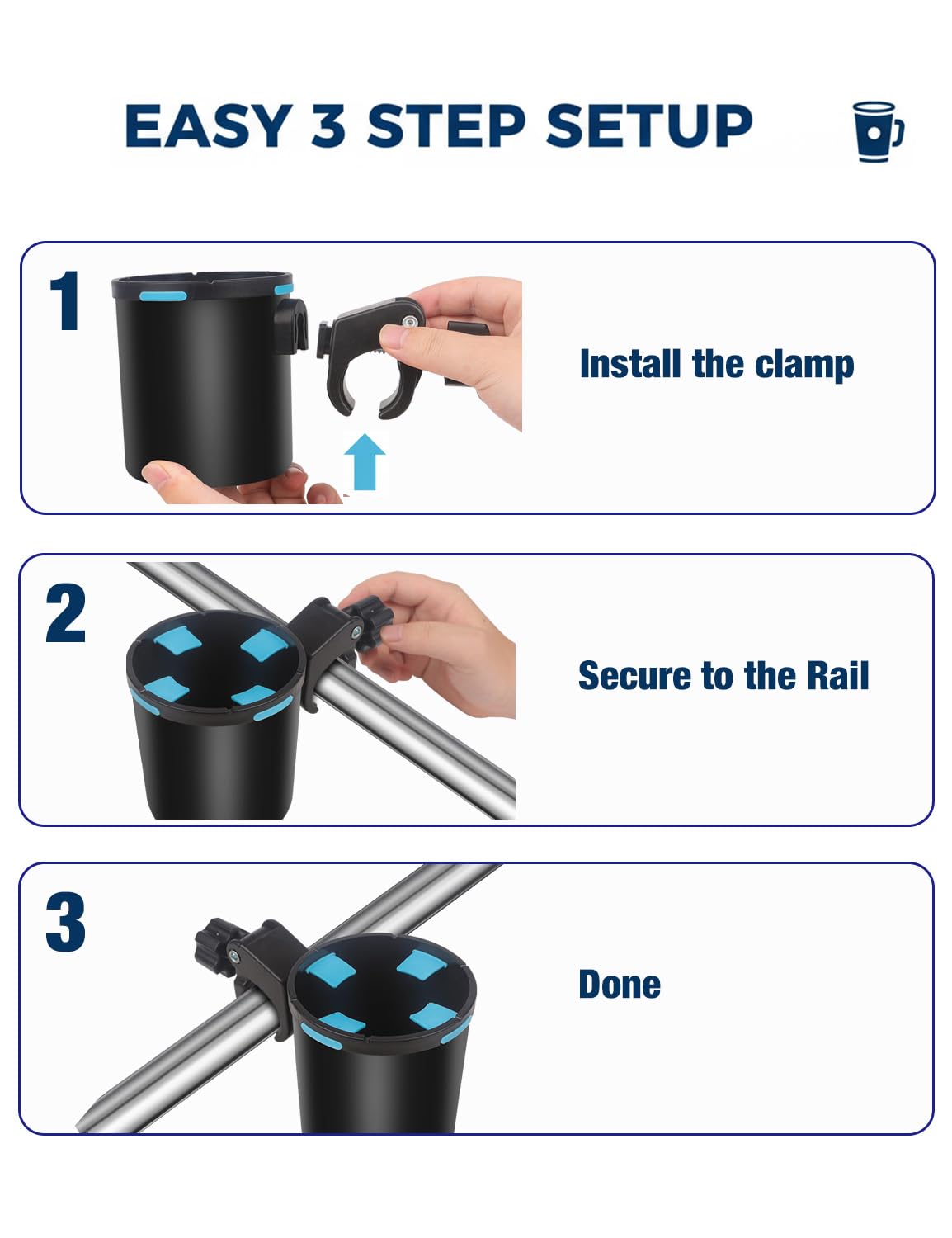 EASY 3 STEP SETUP

1

Install the clamp

2

Secure to the Rail

3

Done