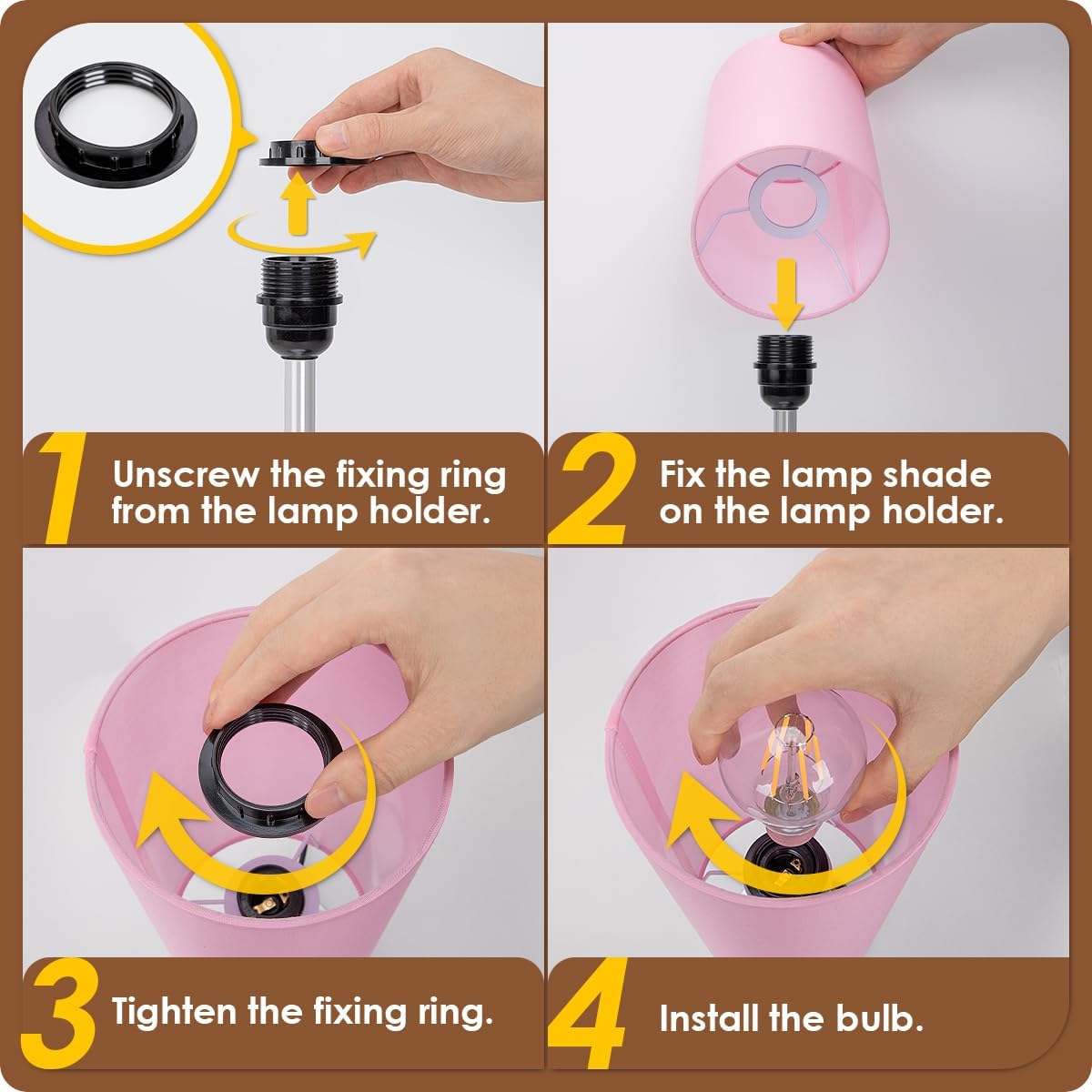 1 Unscrew the fixing ring from the lamp holder.

2 Fix the lamp shade on the lamp holder.

3 Tighten the fixing ring.

4 Install the bulb.