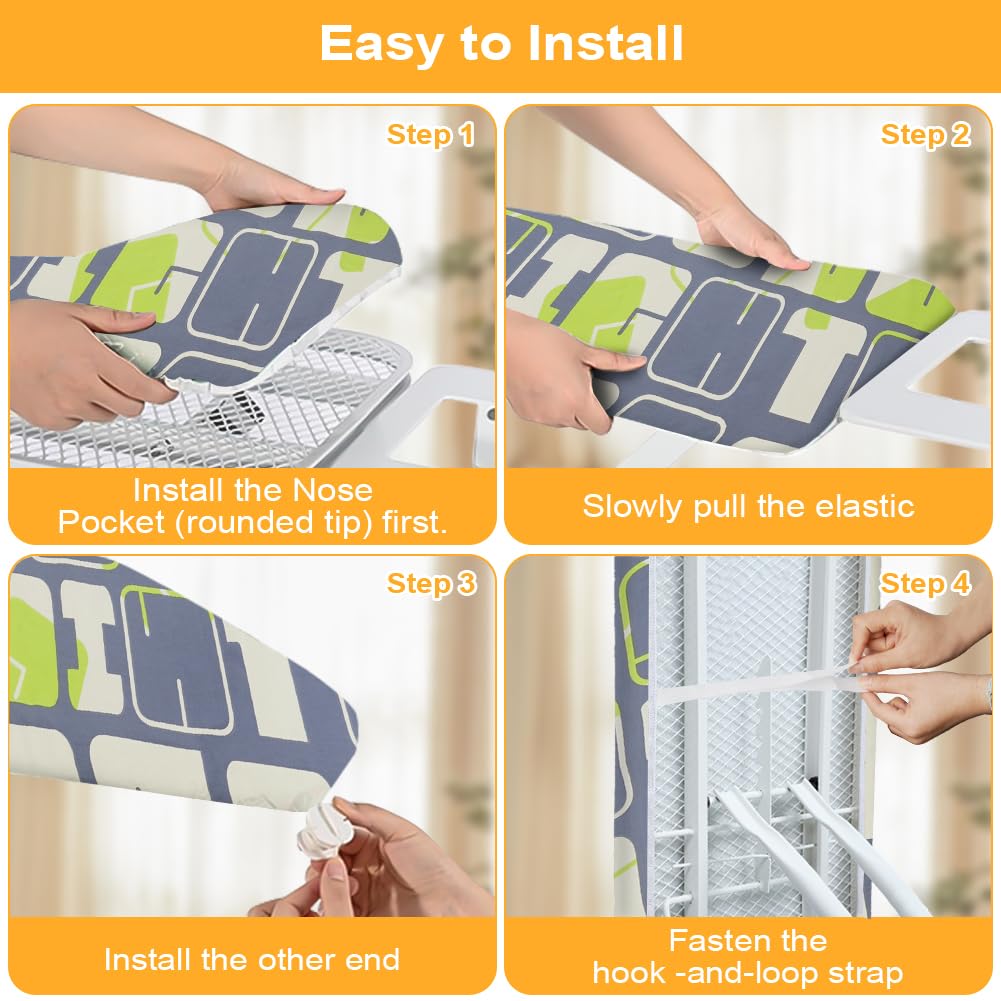 Easy to Install

Step 1

Install the Nose Pocket (rounded tip) first.

Step 2

Slowly pull the elastic

Step 3

Install the other end

Step 4

Fasten the hook -and-loop strap