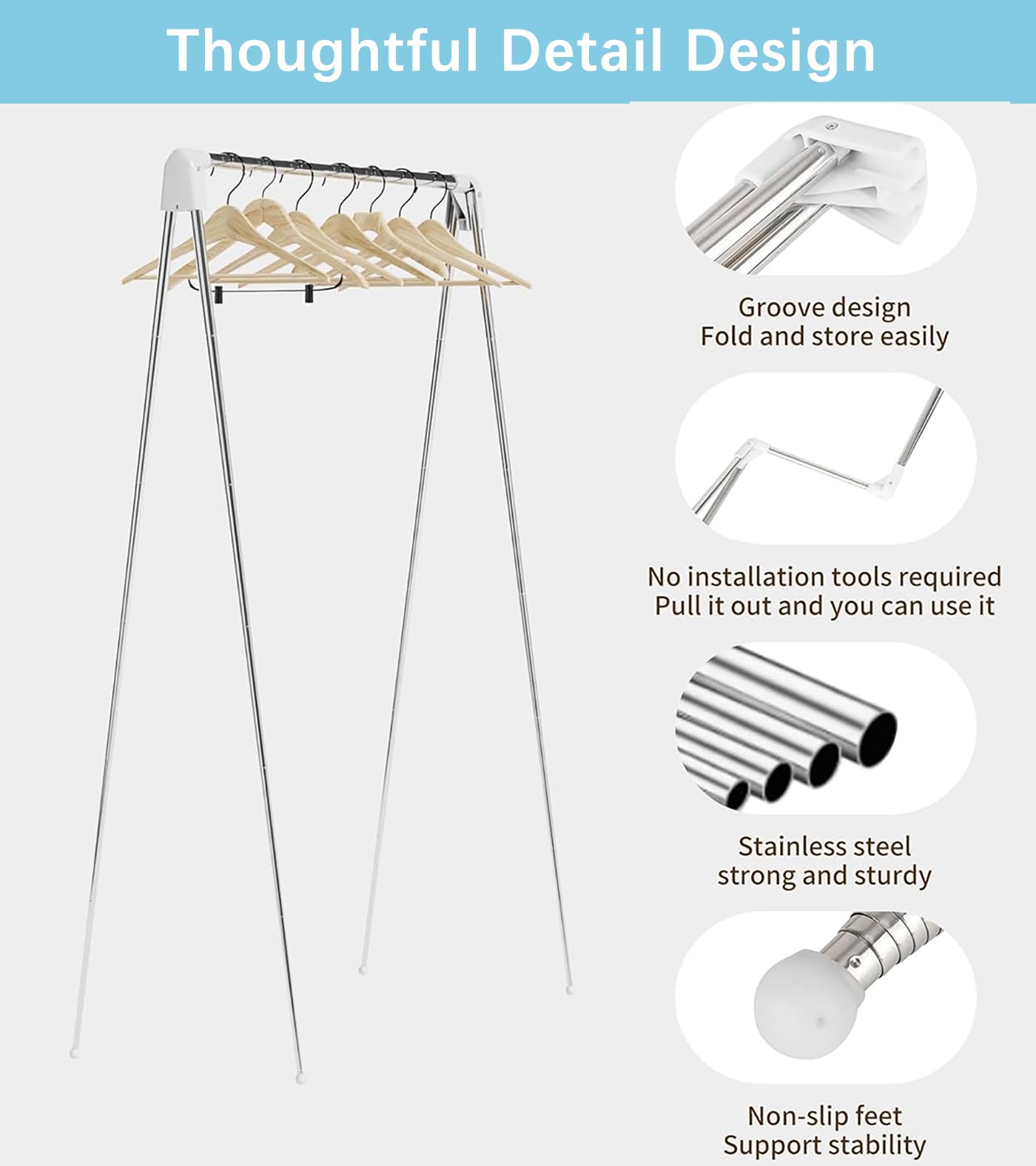 Thoughtful Detail Design

Groove design
Fold and store easily

No installation tools required
Pull it out and you can use it

Stainless steel
strong and sturdy

Non-slip feet
Support stability