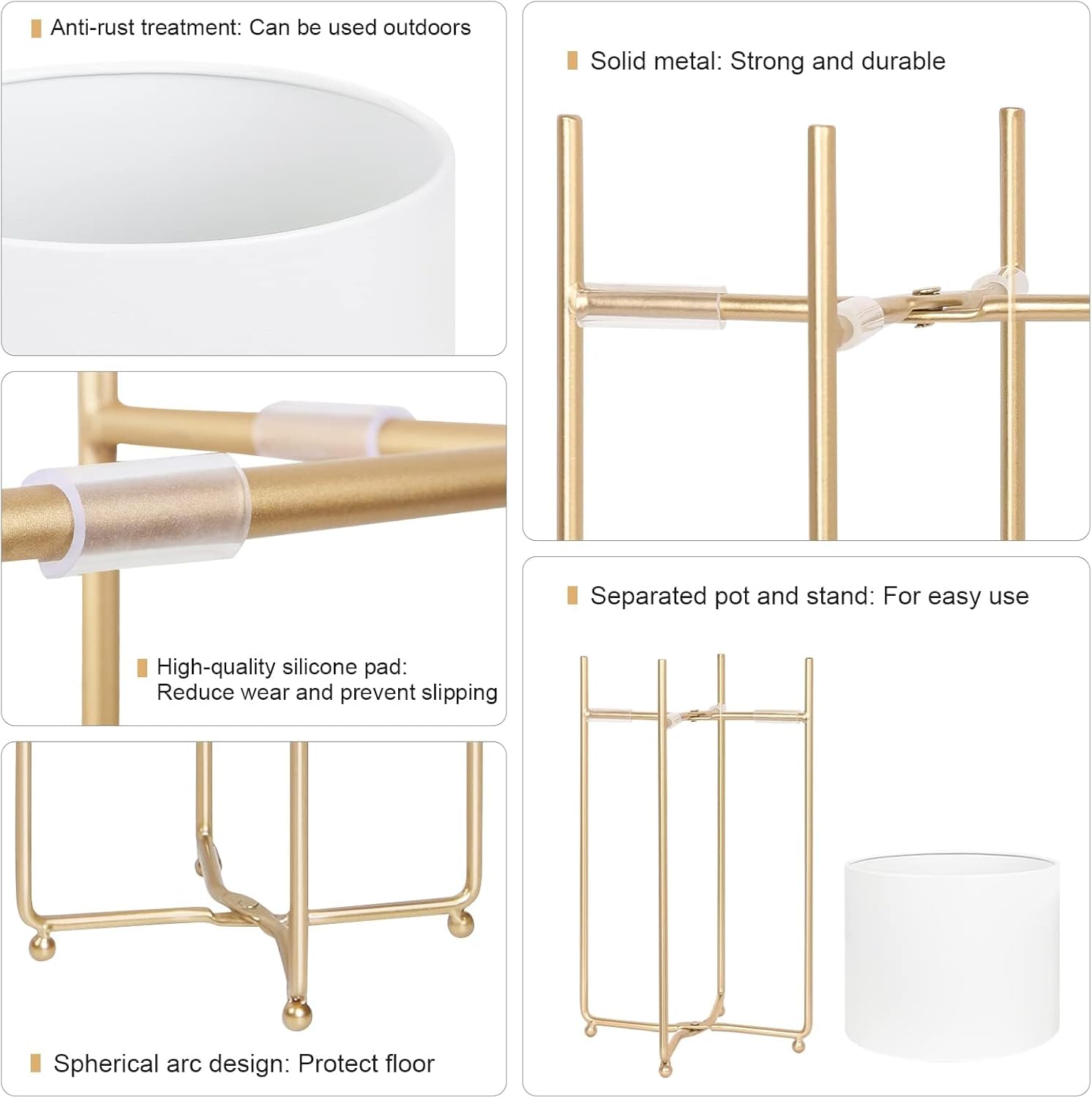 Anti-rust treatment: Can be used outdoors

High-quality silicone pad: Reduce wear and prevent slipping

Spherical arc design: Protect floor

Solid metal: Strong and durable

Separated pot and stand: For easy use