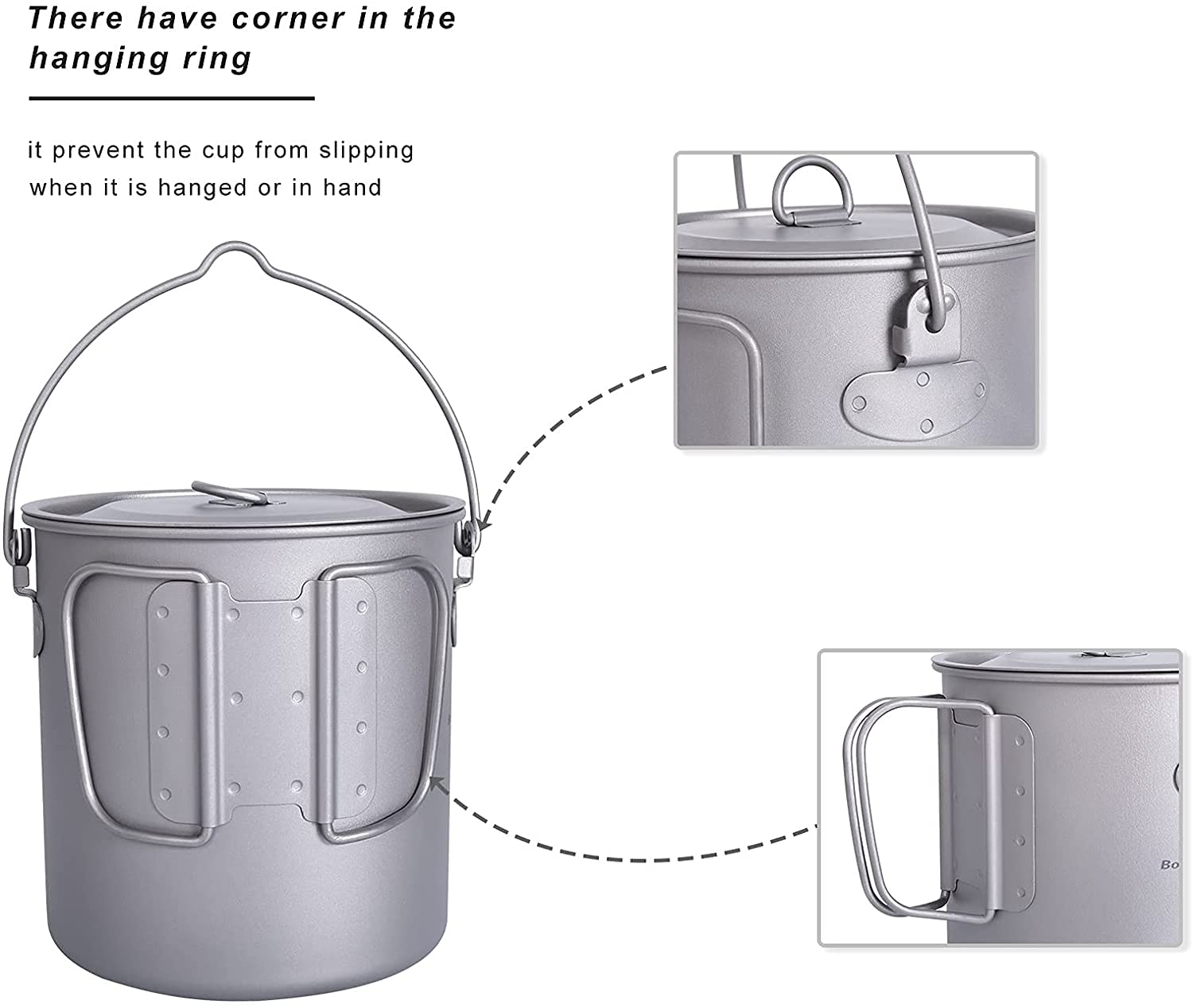 There have corner in the hanging ring

it prevent the cup from slipping when it is hanged or in hand

Bo