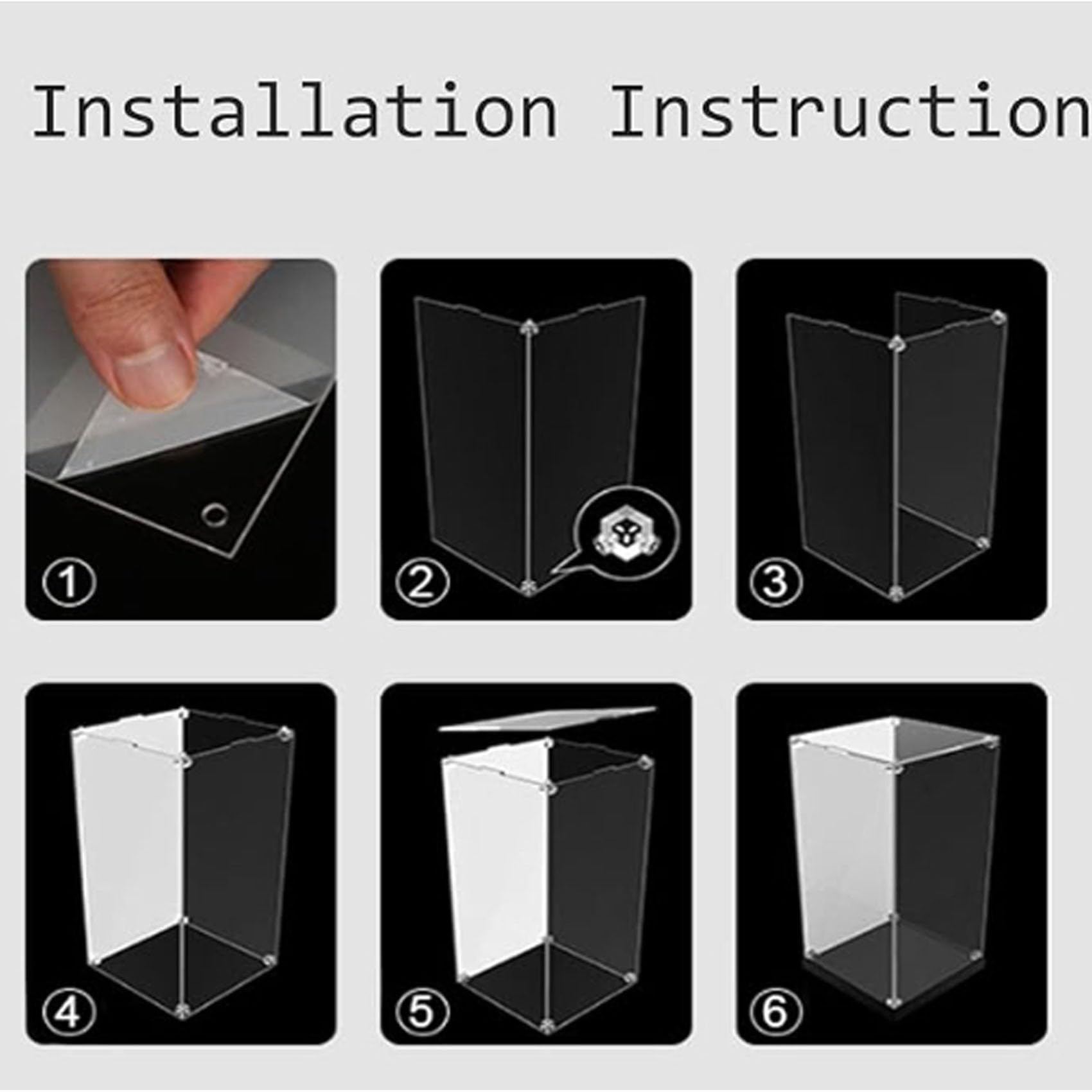 Installation Instruction

①

②

③

④

⑤

⑥