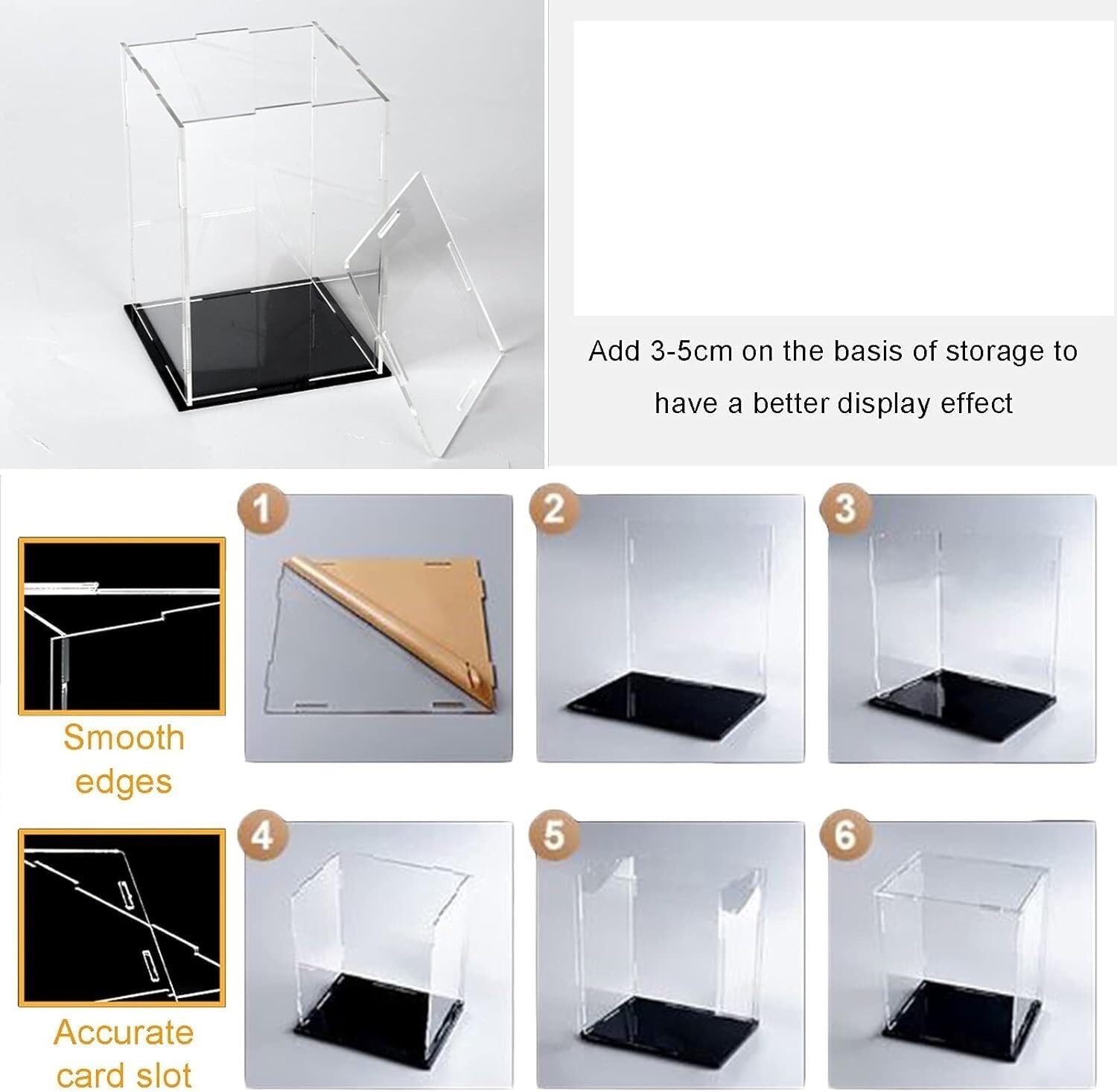 Add 3-5cm on the basis of storage to have a better display effect

Smooth edges

1

2

3

Accurate card slot

4

5

6