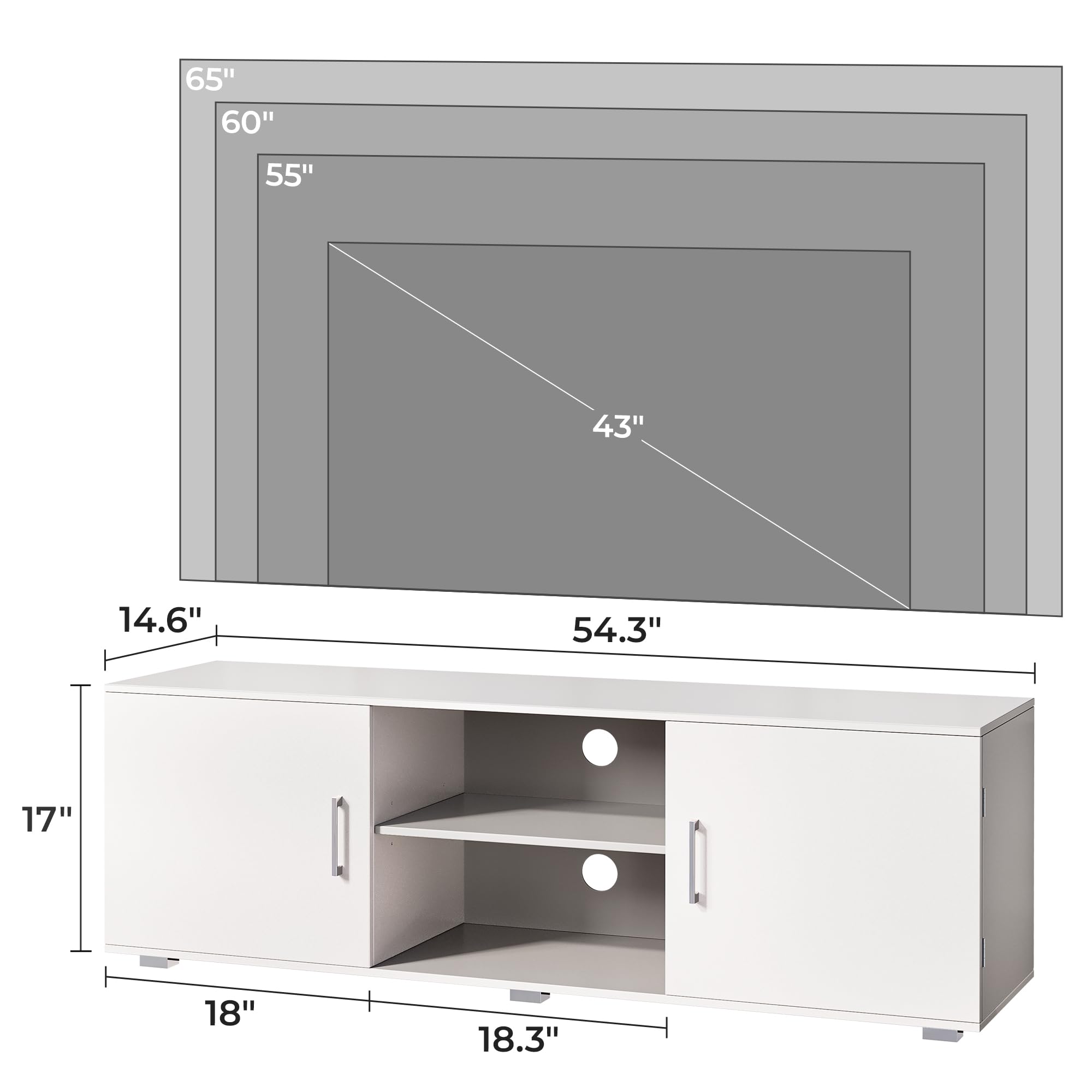 65"
60"
55"
43"
14.6"
54.3"
17"
18"
18.3"