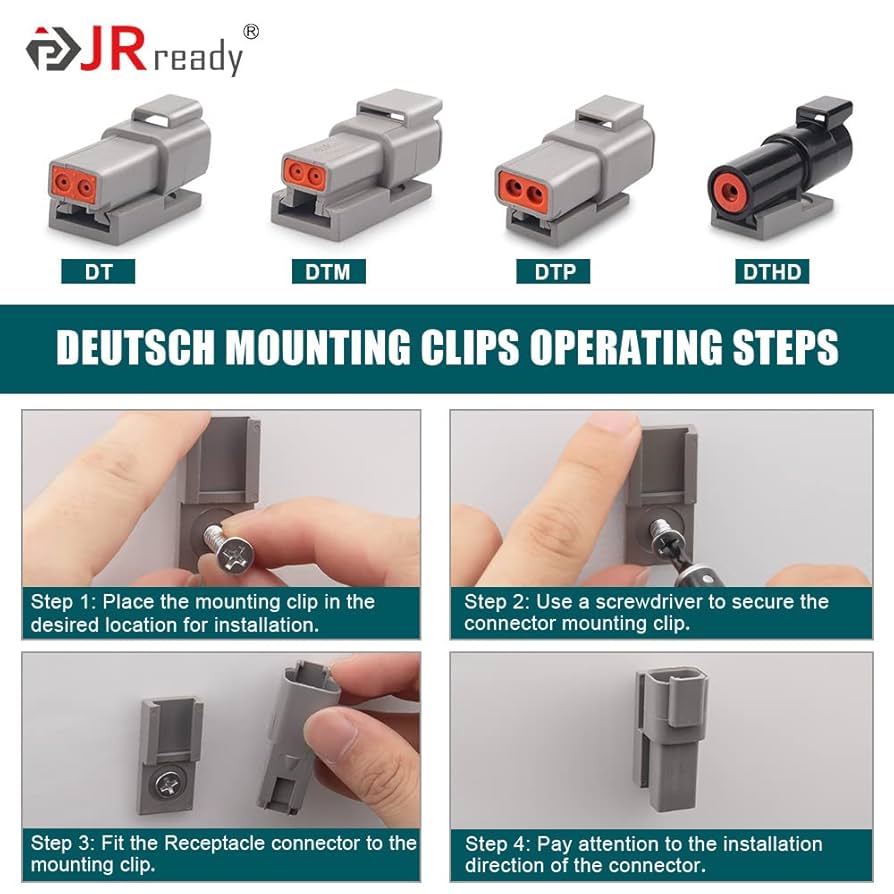 JRready®

DT

DTM

DTP

DTHD

DEUTSCH MOUNTING CLIPS OPERATING STEPS

Step 1: Place the mounting clip in the desired location for installation.

Step 2: Use a screwdriver to secure the connector mounting clip.

Step 3: Fit the Receptacle connector to the mounting clip.

Step 4: Pay attention to the installation direction of the connector.