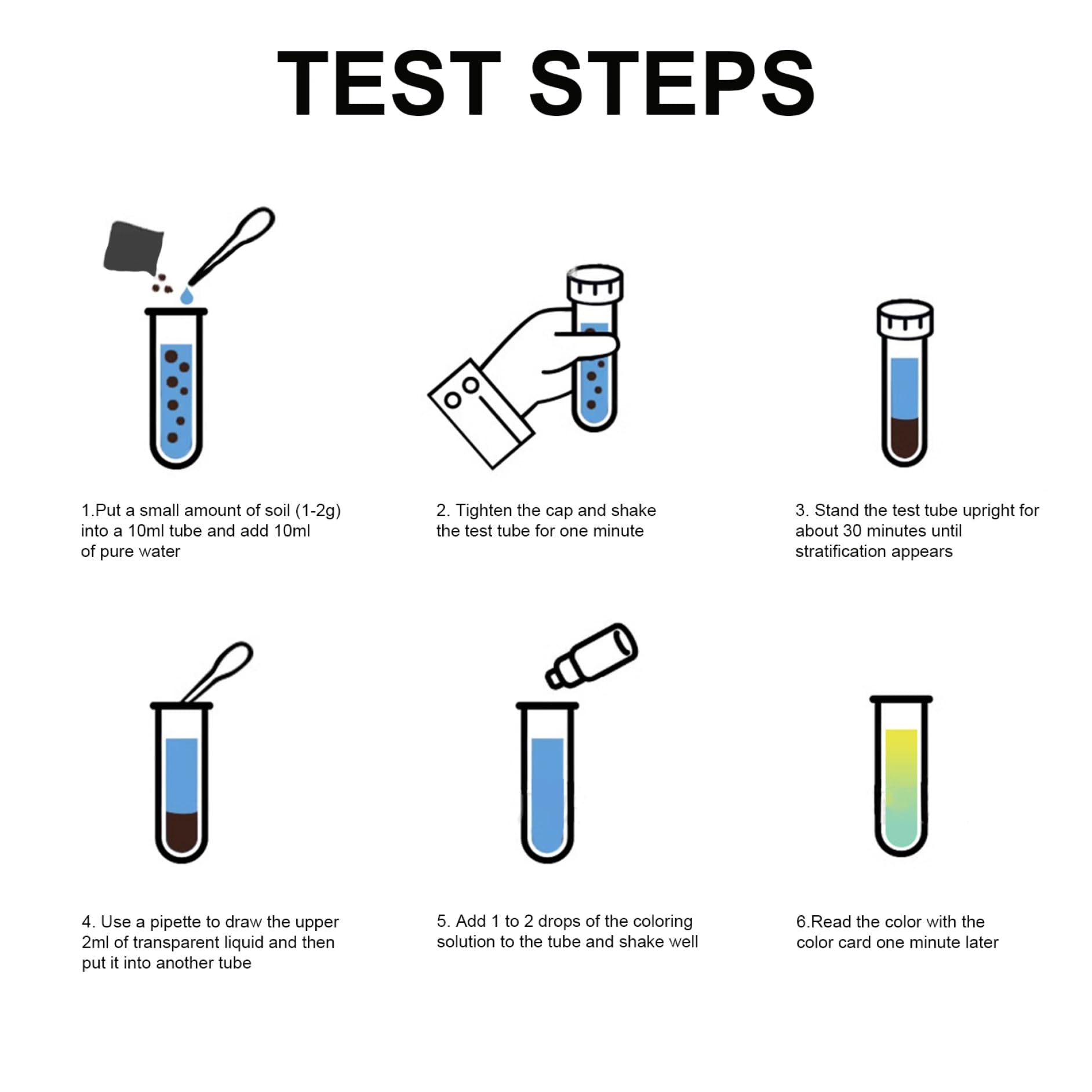 TEST STEPS

1.Put a small amount of soil (1-2g) into a 10ml tube and add 10ml of pure water

2. Tighten the cap and shake the test tube for one minute

3. Stand the test tube upright for about 30 minutes until stratification appears

4. Use a pipette to draw the upper 2ml of transparent liquid and then put it into another tube

5. Add 1 to 2 drops of the coloring solution to the tube and shake well

6.Read the color with the color card one minute later