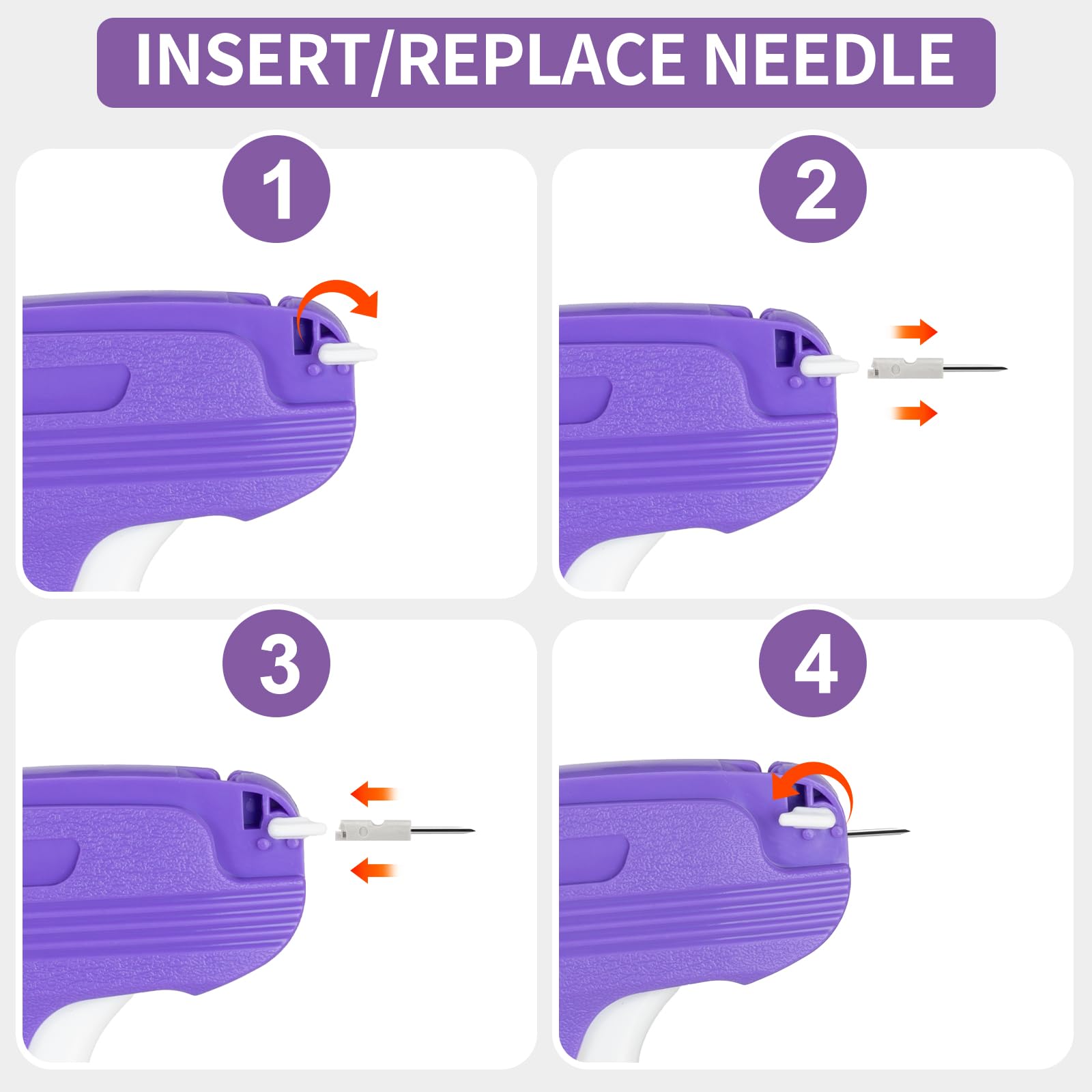 INSERT/REPLACE NEEDLE

1

2

3

4