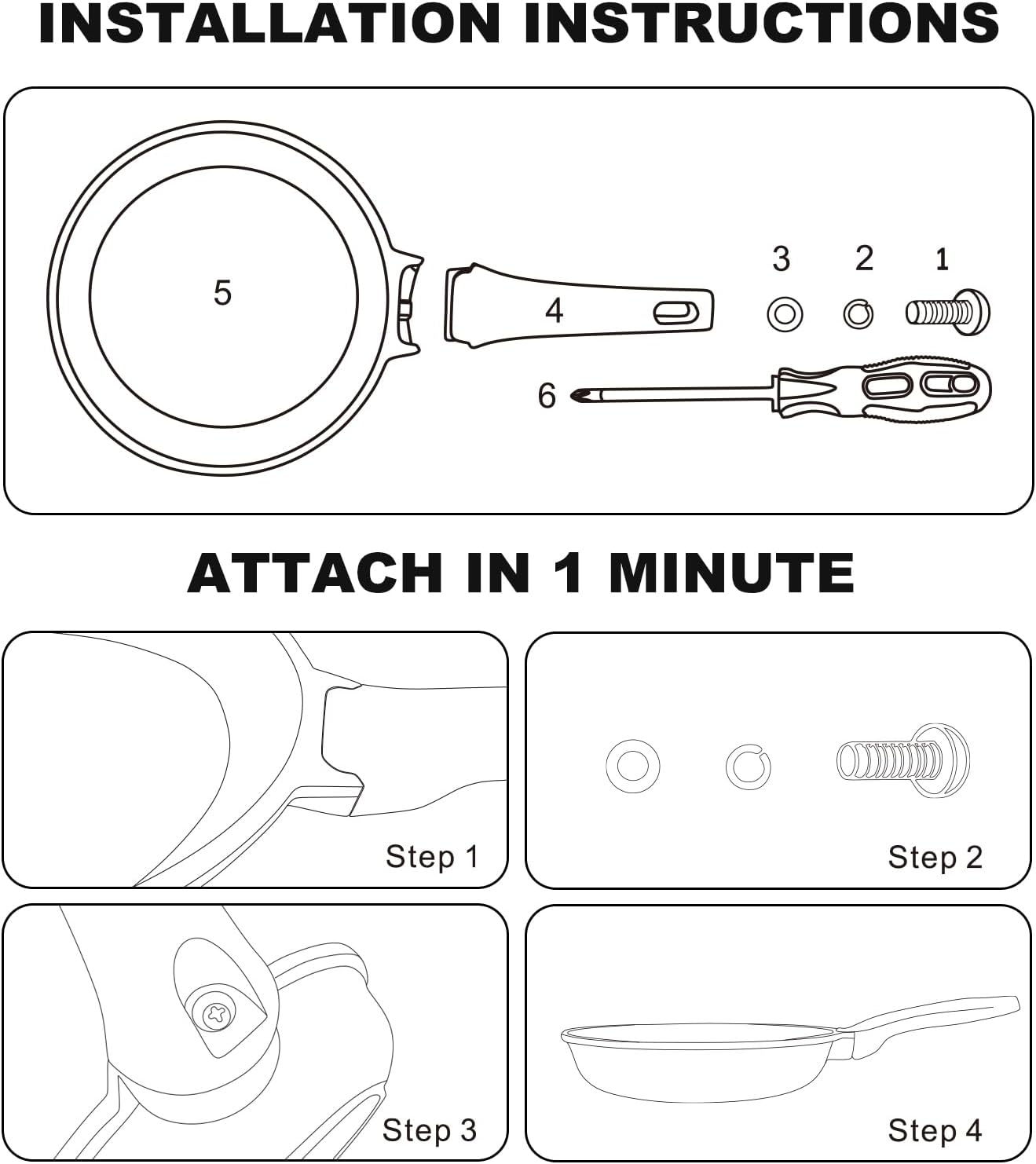 INSTALLATION INSTRUCTIONS

5

4

3 2 1

6

ATTACH IN 1 MINUTE

Step 1

Step 2

Step 3

Step 4