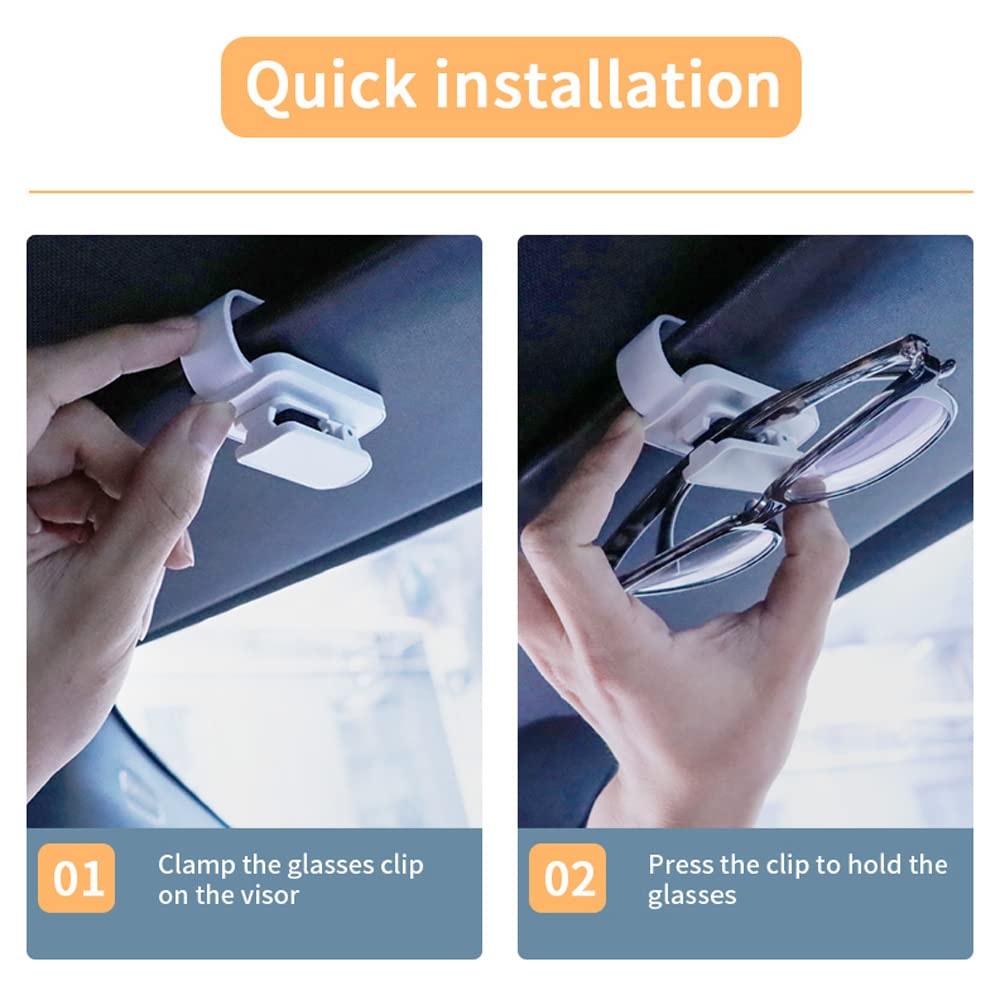 Quick installation

01 Clamp the glasses clip on the visor

02 Press the clip to hold the glasses